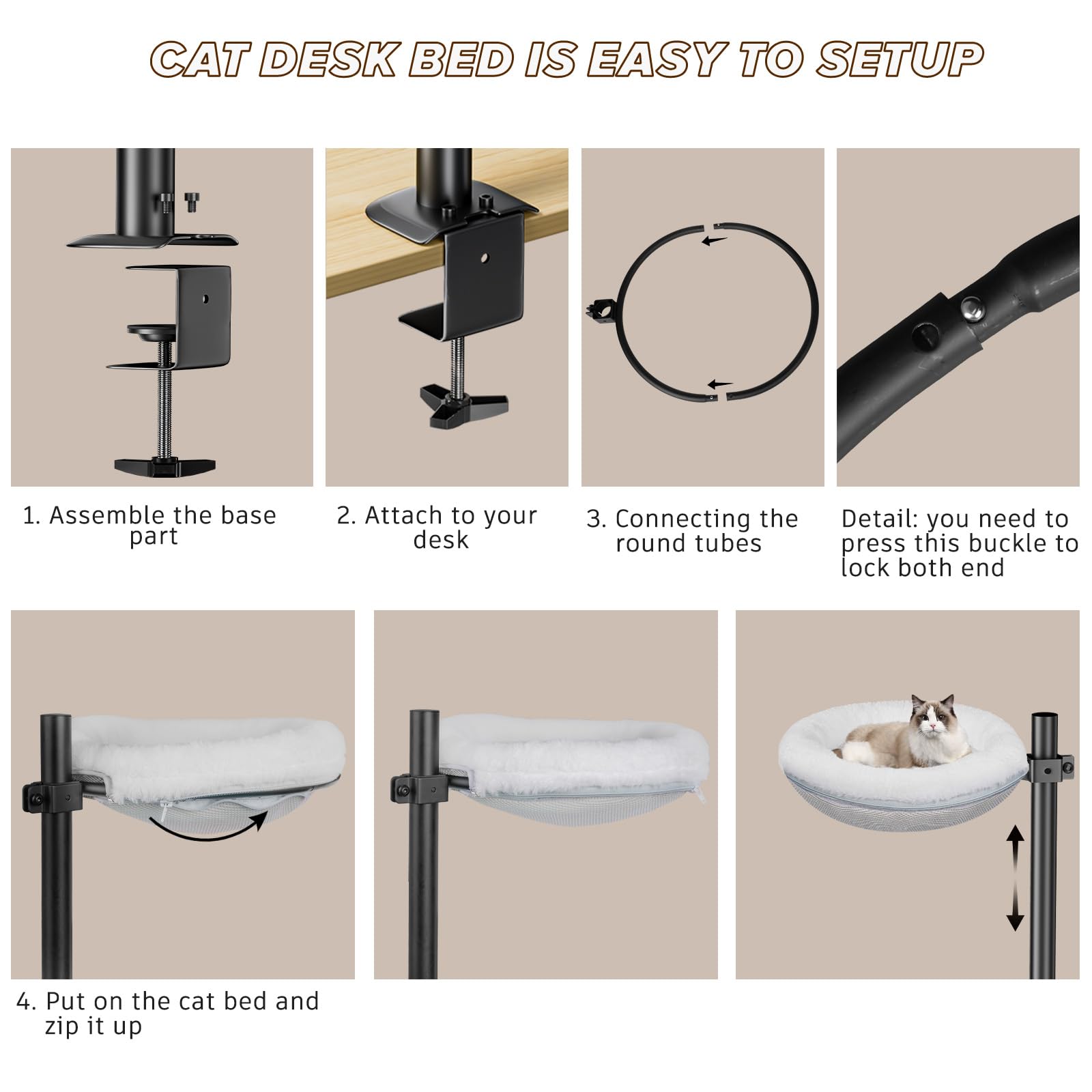 CAT DESK BED IS EASY TO SETUP

1. Assemble the base part

2. Attach to your desk

3. Connecting the round tubes

Detail: you need to press this buckle to lock both end

4. Put on the cat bed and zip it up