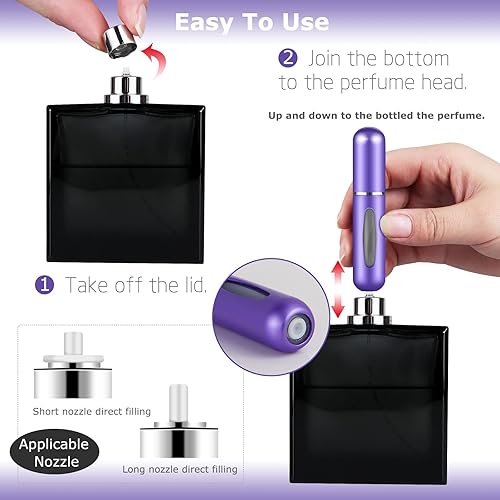 Easy To Use

2 Join the bottom to the perfume head.

Up and down to the bottled the perfume.

1 Take off the lid.

Short nozzle direct filling

Applicable Nozzle

Long nozzle direct filling