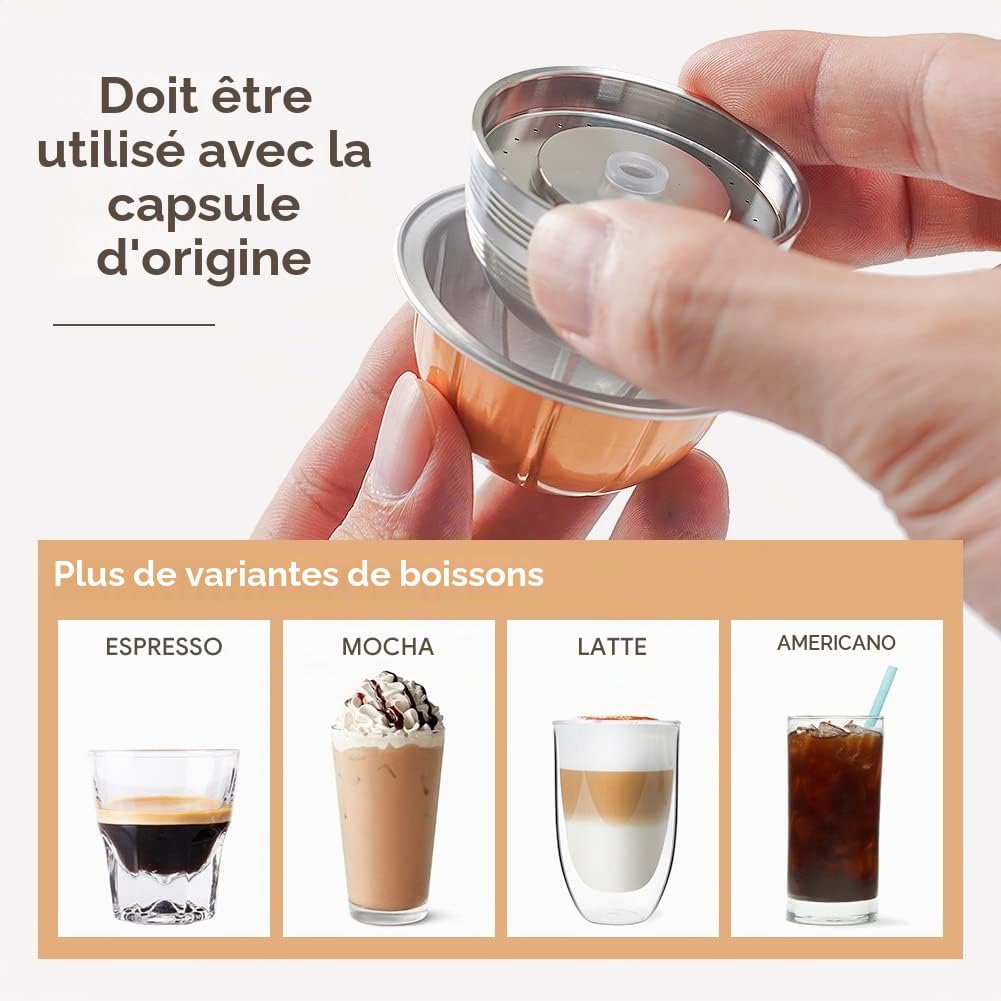 Doit être utilisé avec la capsule d'origine

Plus de variantes de boissons

ESPRESSO

MOCHA

LATTE

AMERICANO