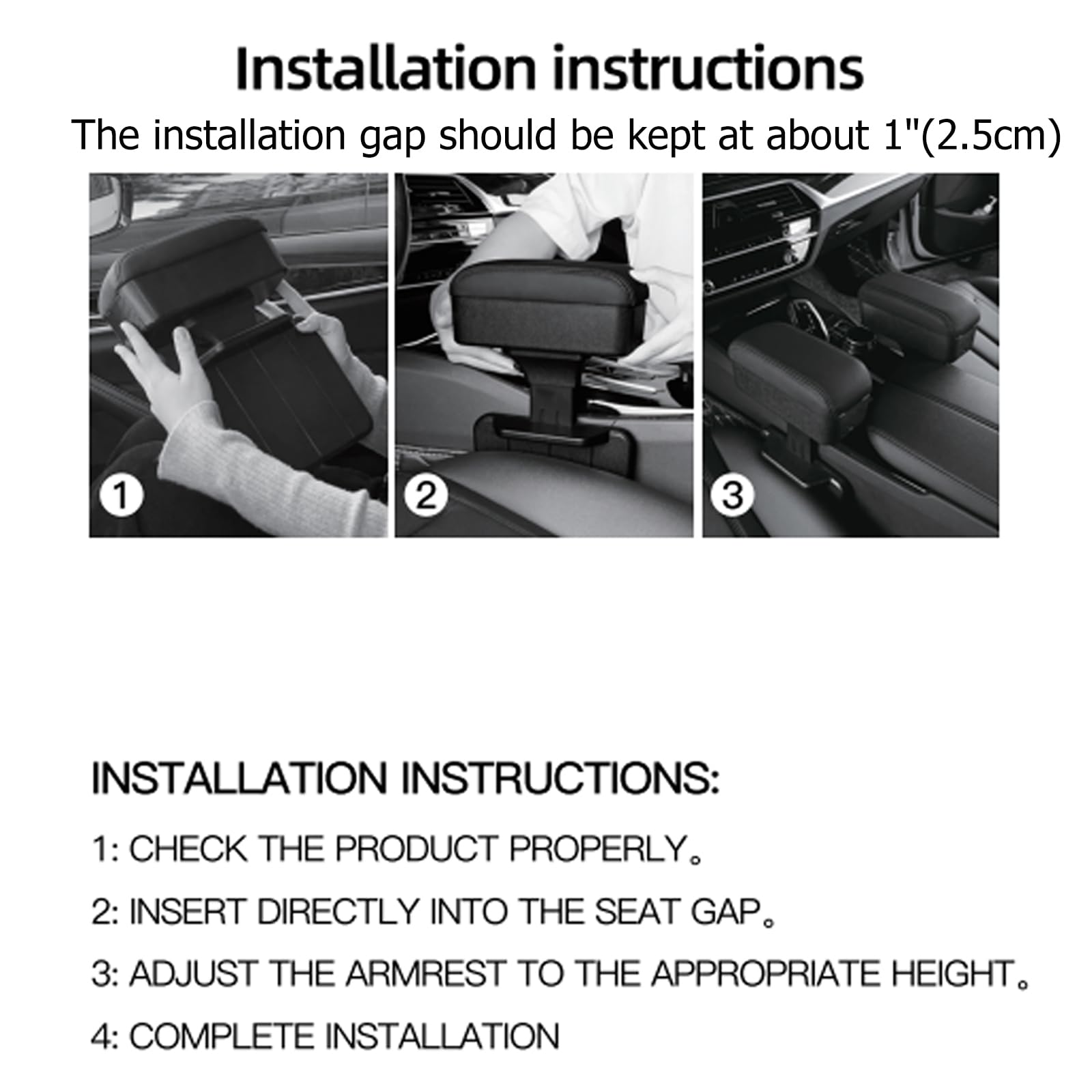 Installation instructions

The installation gap should be kept at about 1"(2.5cm)

1

2

3

INSTALLATION INSTRUCTIONS:

1: CHECK THE PRODUCT PROPERLY。

2: INSERT DIRECTLY INTO THE SEAT GAP。

3: ADJUST THE ARMREST TO THE APPROPRIATE HEIGHT。

4: COMPLETE INSTALLATION