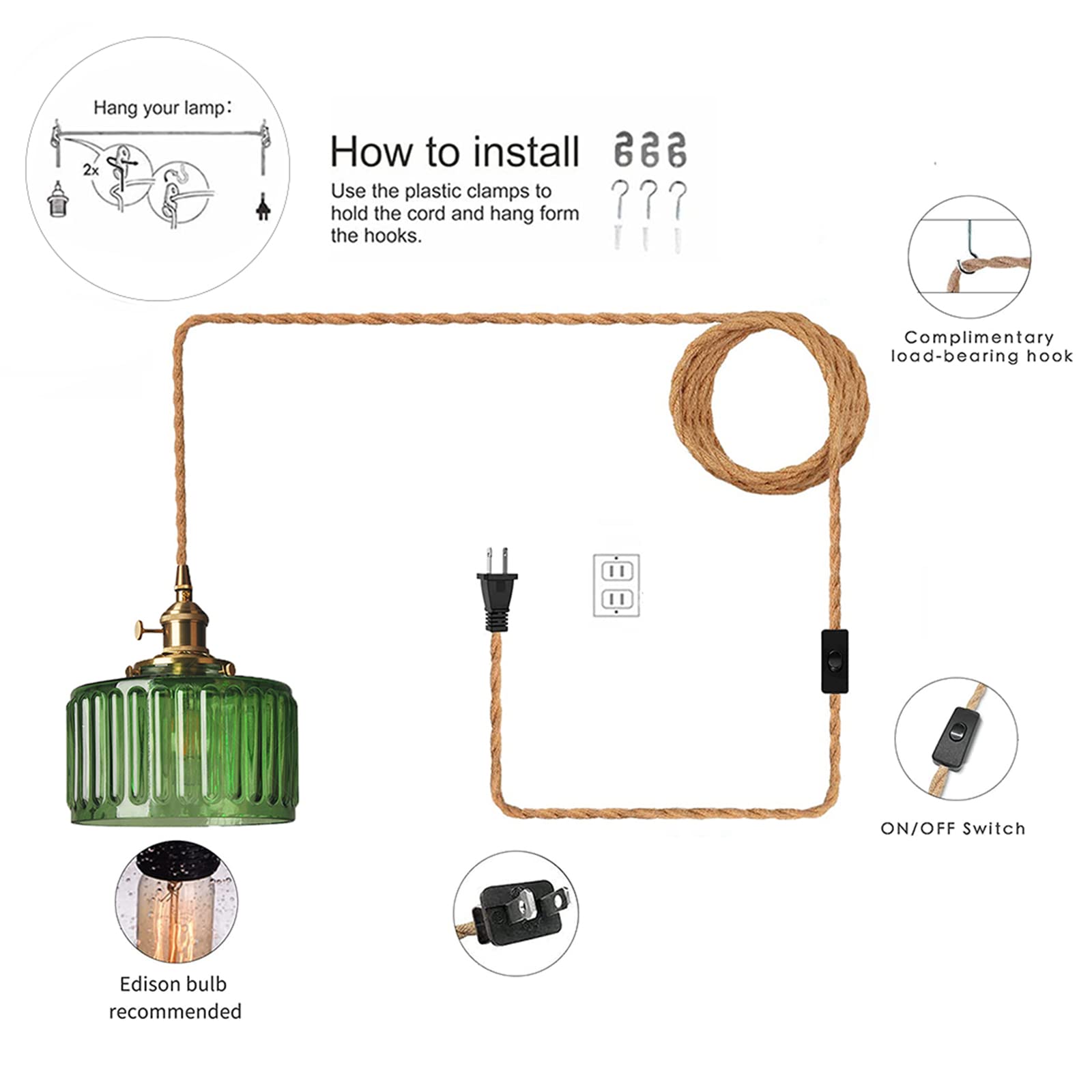 Hang your lamp:

2x

How to install

Use the plastic clamps to hold the cord and hang form the hooks.

Complimentary load-bearing hook

ON/OFF Switch

Edison bulb recommended