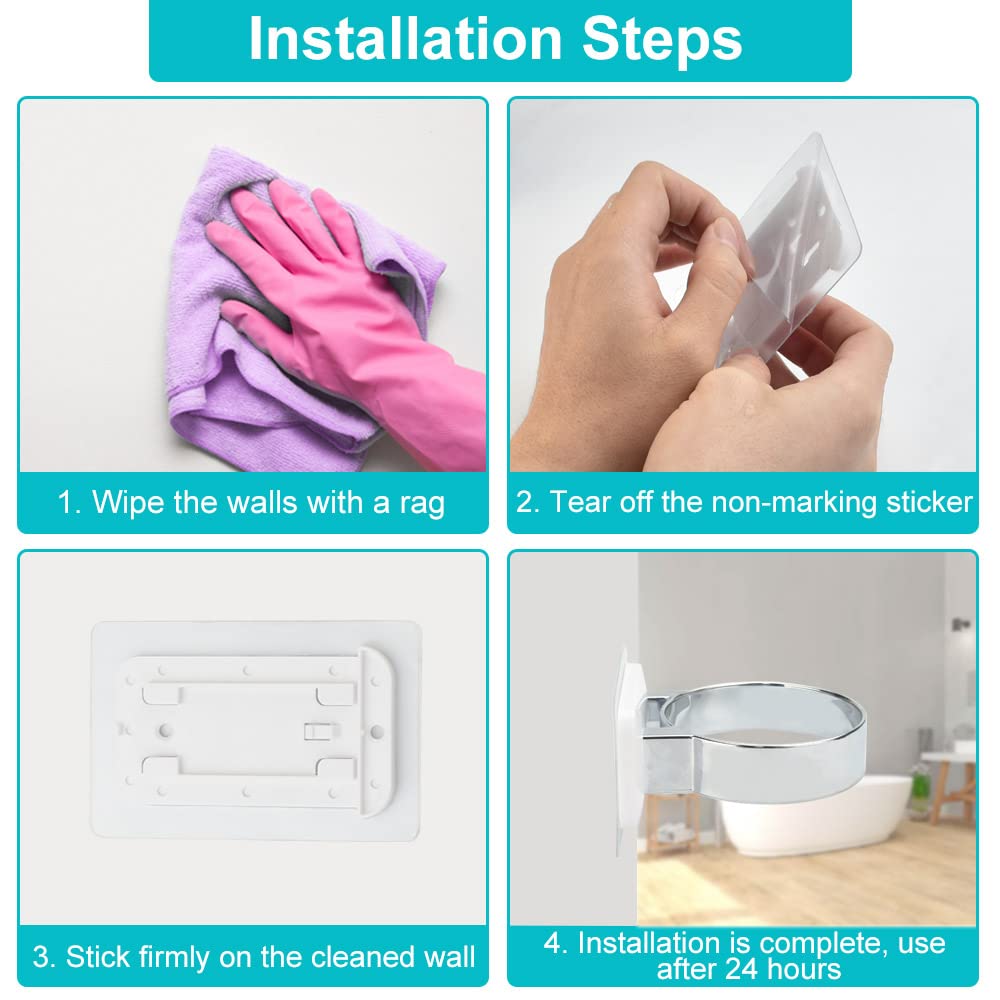 Installation Steps

1. Wipe the walls with a rag

2. Tear off the non-marking sticker

3. Stick firmly on the cleaned wall

4. Installation is complete, use after 24 hours