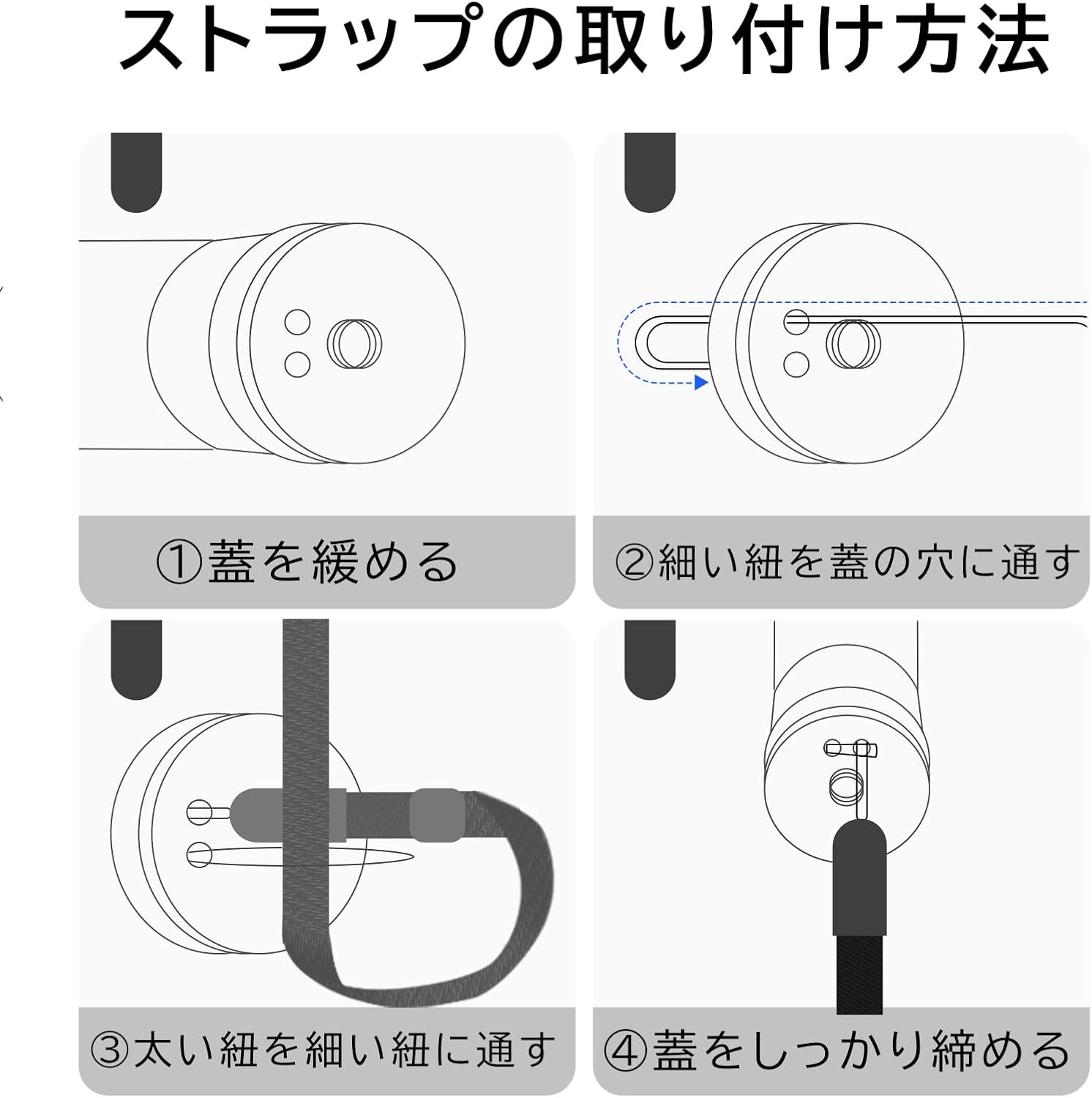 ストラップの取り付け方法

①蓋を緩める

②細い紐を蓋の穴に通す

③太い紐を細い紐に通す

④蓋をしっかり締める