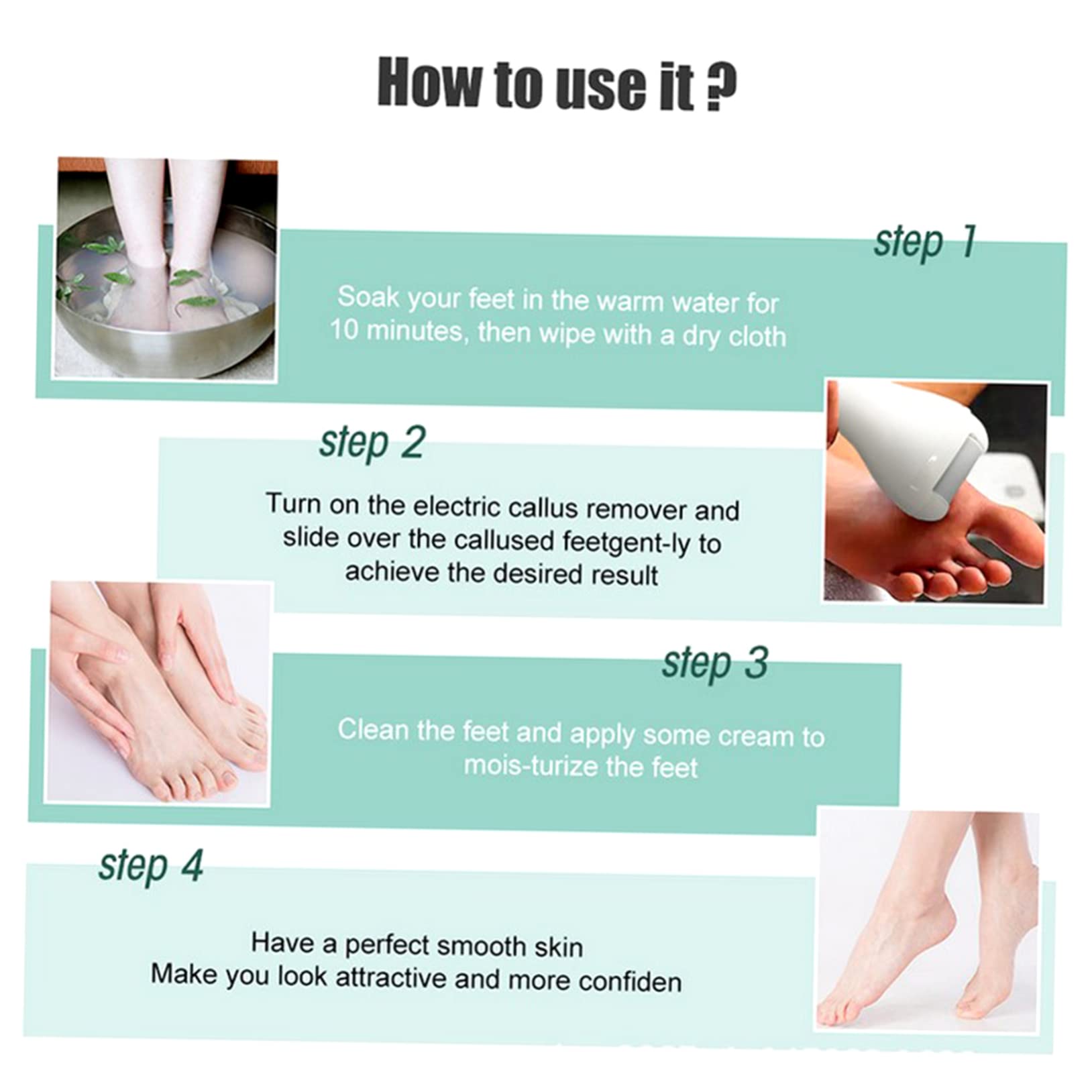 How to use it ?

step 1

Soak your feet in the warm water for 10 minutes, then wipe with a dry cloth

step 2

Turn on the electric callus remover and slide over the callused feetgent-ly to achieve the desired result

step 3

Clean the feet and apply some cream to mois-turize the feet

step 4

Have a perfect smooth skin
Make you look attractive and more confiden