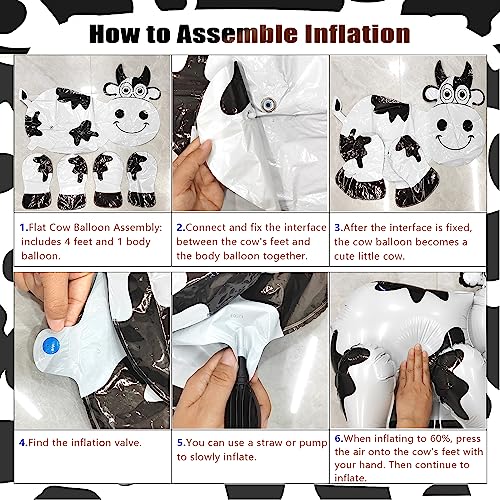 How to Assemble Inflation

1.Flat Cow Balloon Assembly: includes 4 feet and 1 body balloon.

2.Connect and fix the interface between the cow's feet and the body balloon together.

3.After the interface is fixed, the cow balloon becomes a cute little cow.

4.Find the inflation valve.

5.You can use a straw or pump to slowly inflate.

6.When inflating to 60%, press the air onto the cow's feet with your hand. Then continue to inflate.