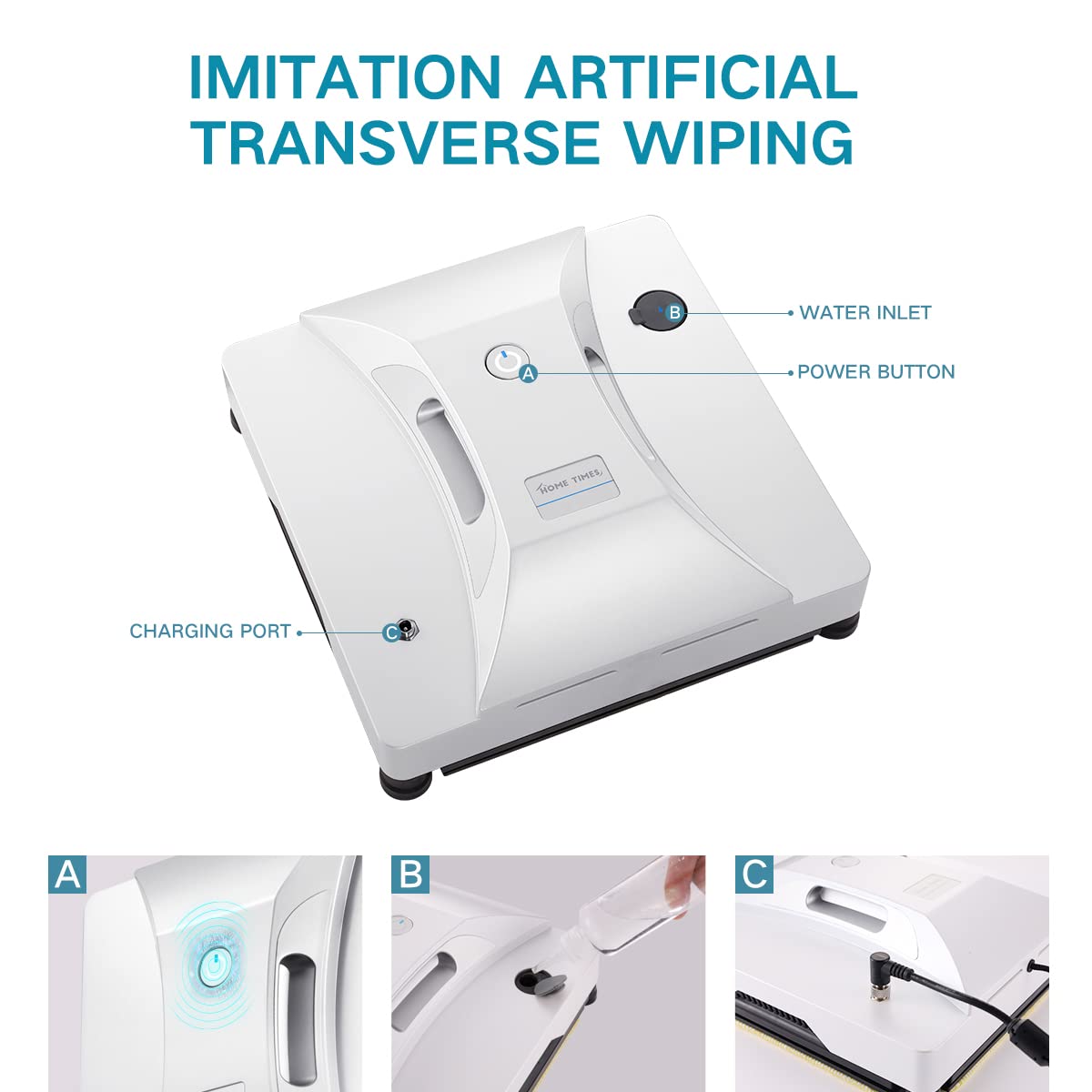 IMITATION ARTIFICIAL TRANSVERSE WIPING

B WATER INLET

A POWER BUTTON

HOME TIMES

CHARGING PORT C

A

B

C