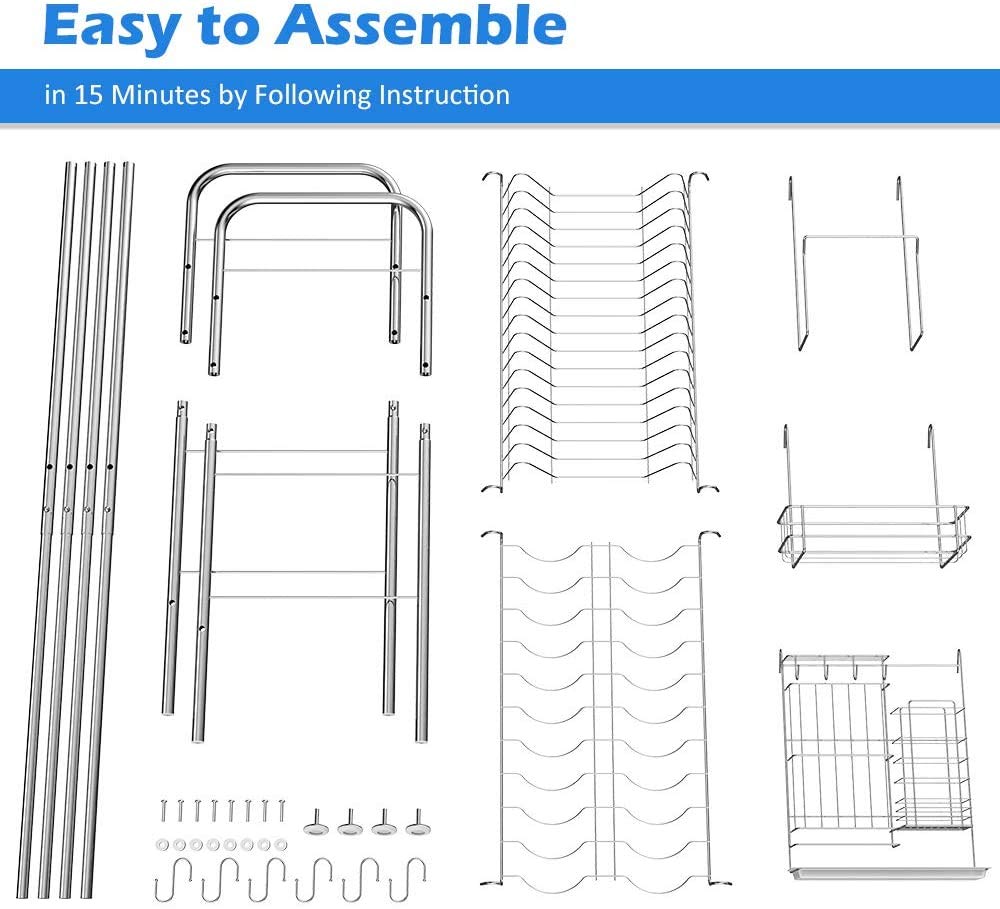 Easy to Assemble

in 15 Minutes by Following Instruction