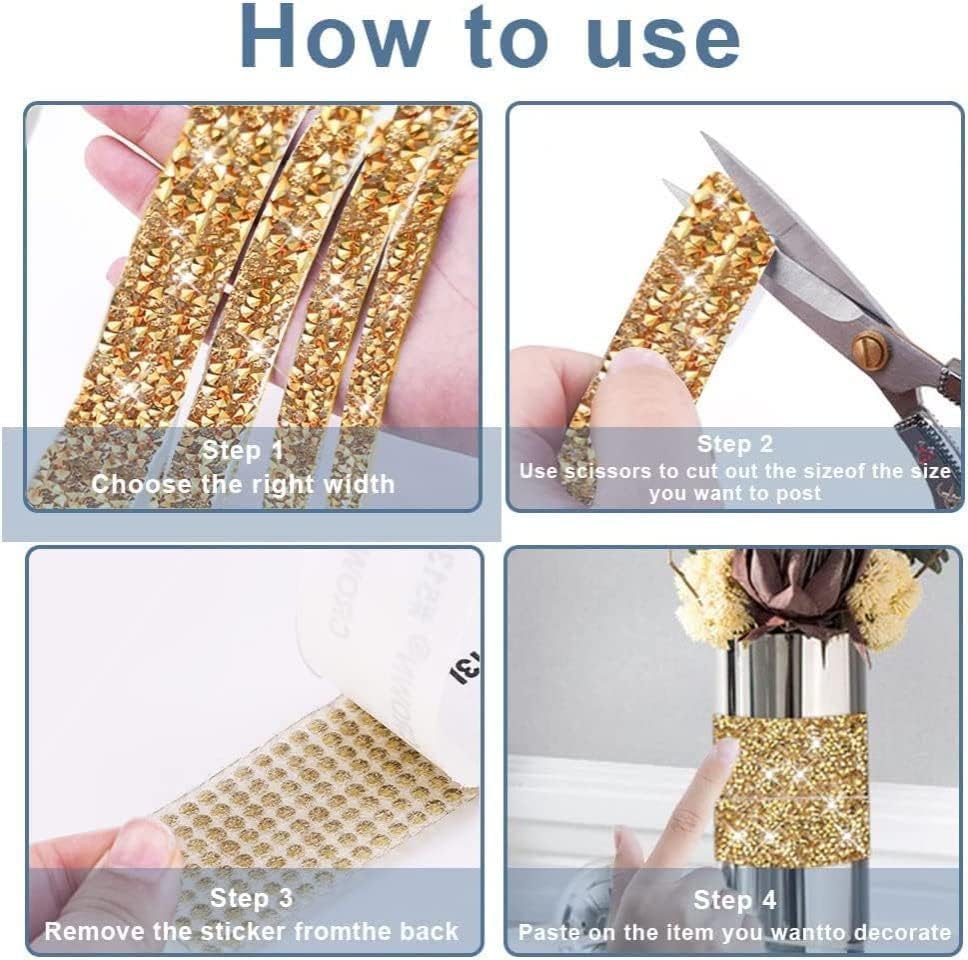 How to use

Step 1
Choose the right width

Step 2
Use scissors to cut out the sizeof the size you want to post

Step 3
Remove the sticker fromthe back

Step 4
Paste on the item you wantto decorate