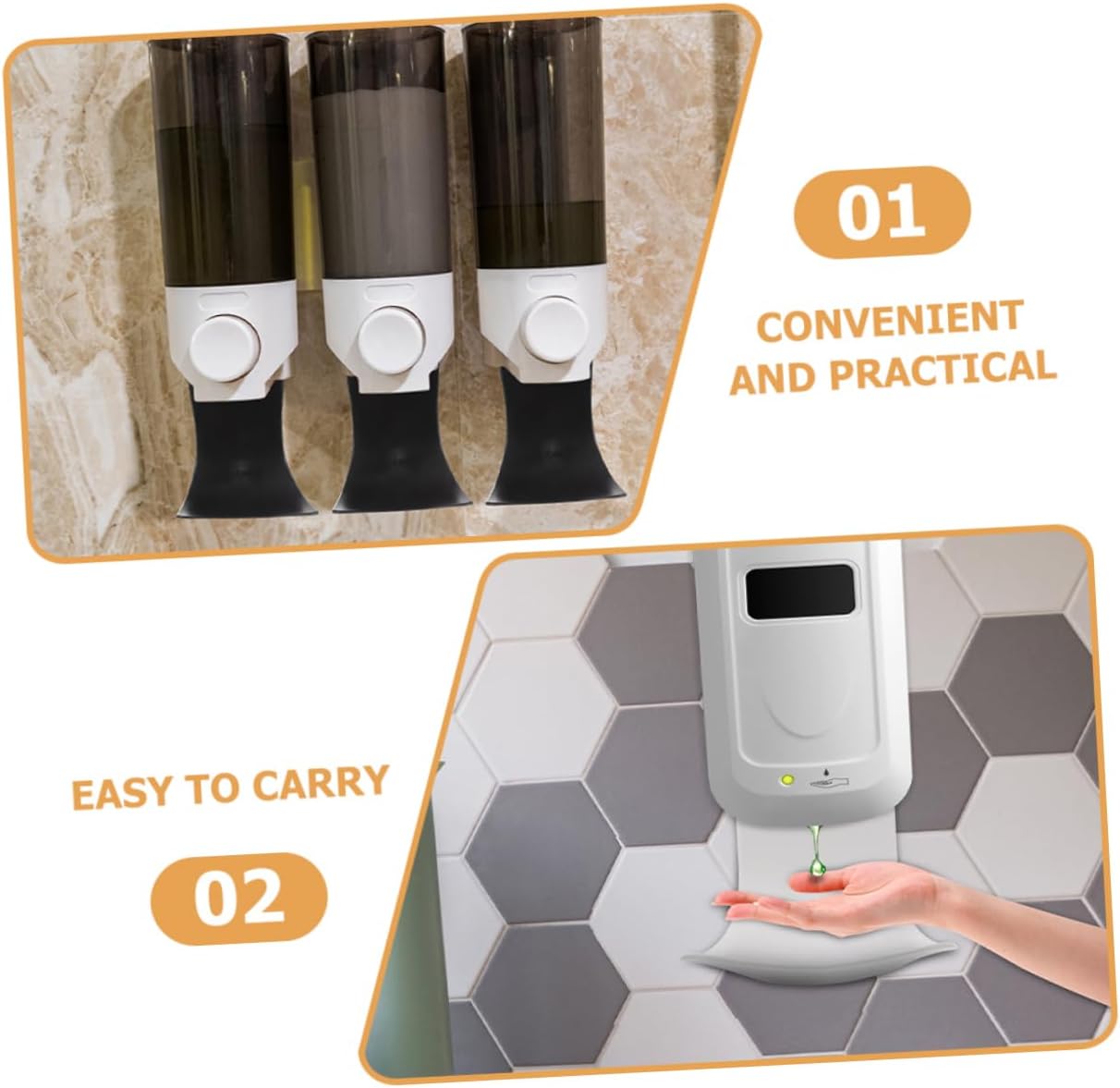 01

CONVENIENT AND PRACTICAL

EASY TO CARRY

02