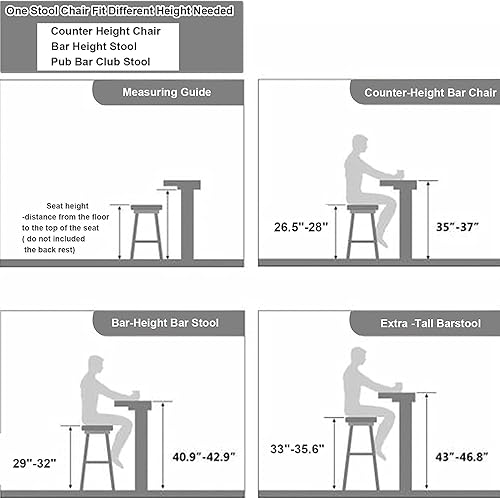 One Stool Chair Fit Different Height Needed

Counter Height Chair
Bar Height Stool
Pub Bar Club Stool

Measuring Guide

Seat height
-distance from the floor
to the top of the seat
( do not included
the back rest)

Counter-Height Bar Chair

26.5''-28''

35"-37"

Bar-Height Bar Stool

29''-32''

40.9"-42.9"

Extra -Tall Barstool

33''-35.6''

43"-46.8"