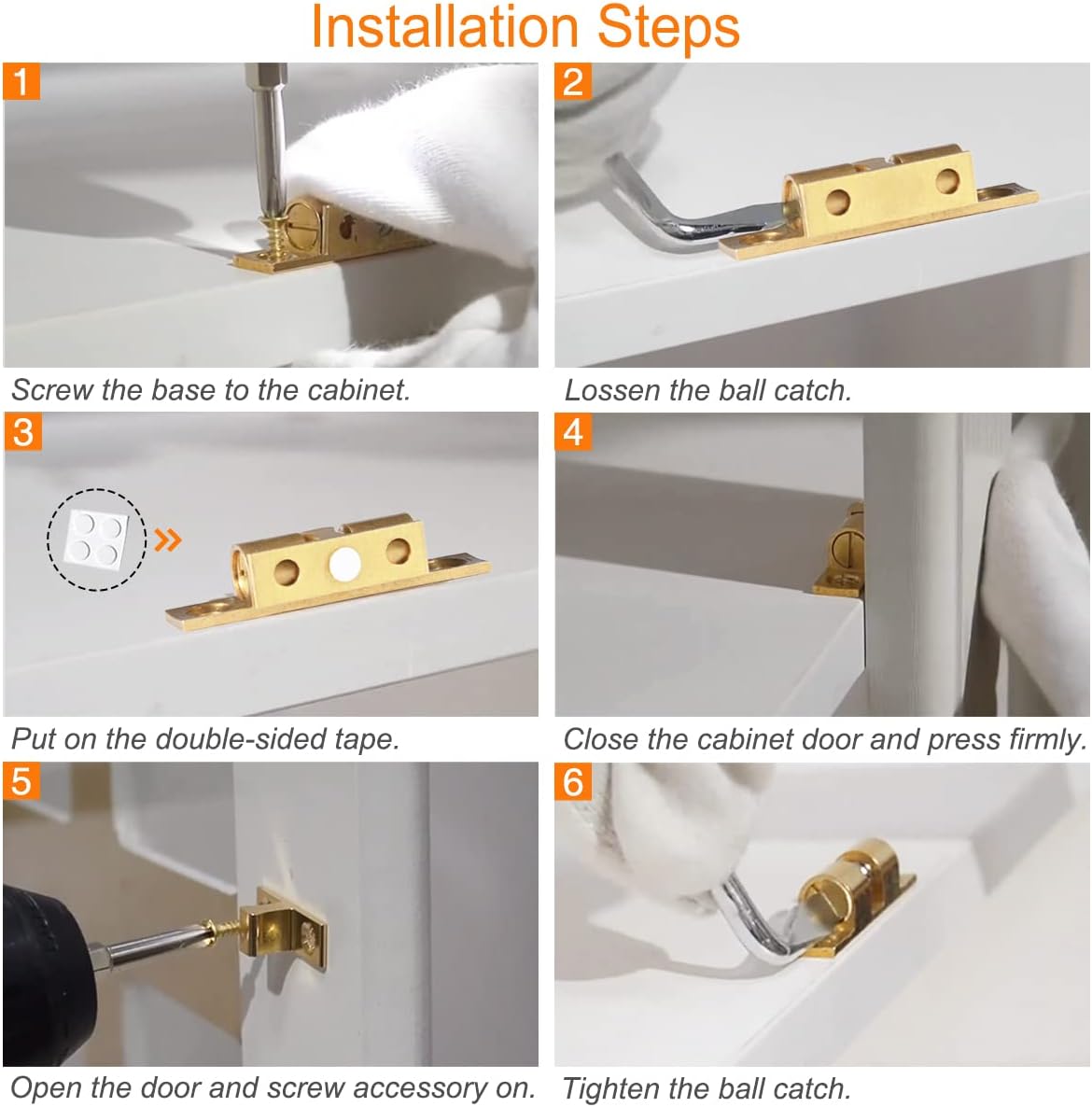 Installation Steps

1

Screw the base to the cabinet.

2

Lossen the ball catch.

3

Put on the double-sided tape.

4

Close the cabinet door and press firmly.

5

Open the door and screw accessory on.

6

Tighten the ball catch.