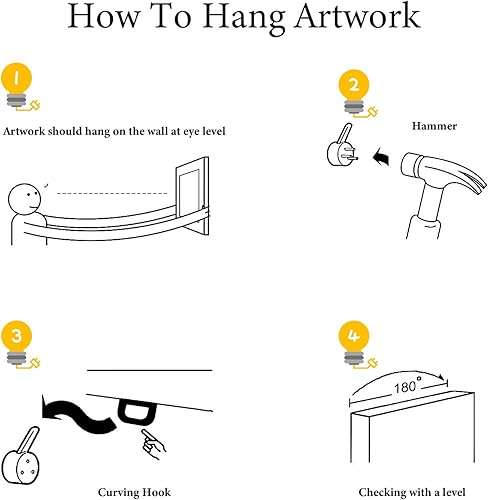 How To Hang Artwork

1

Artwork should hang on the wall at eye level

2

Hammer

3

Curving Hook

4

180°

Checking with a level