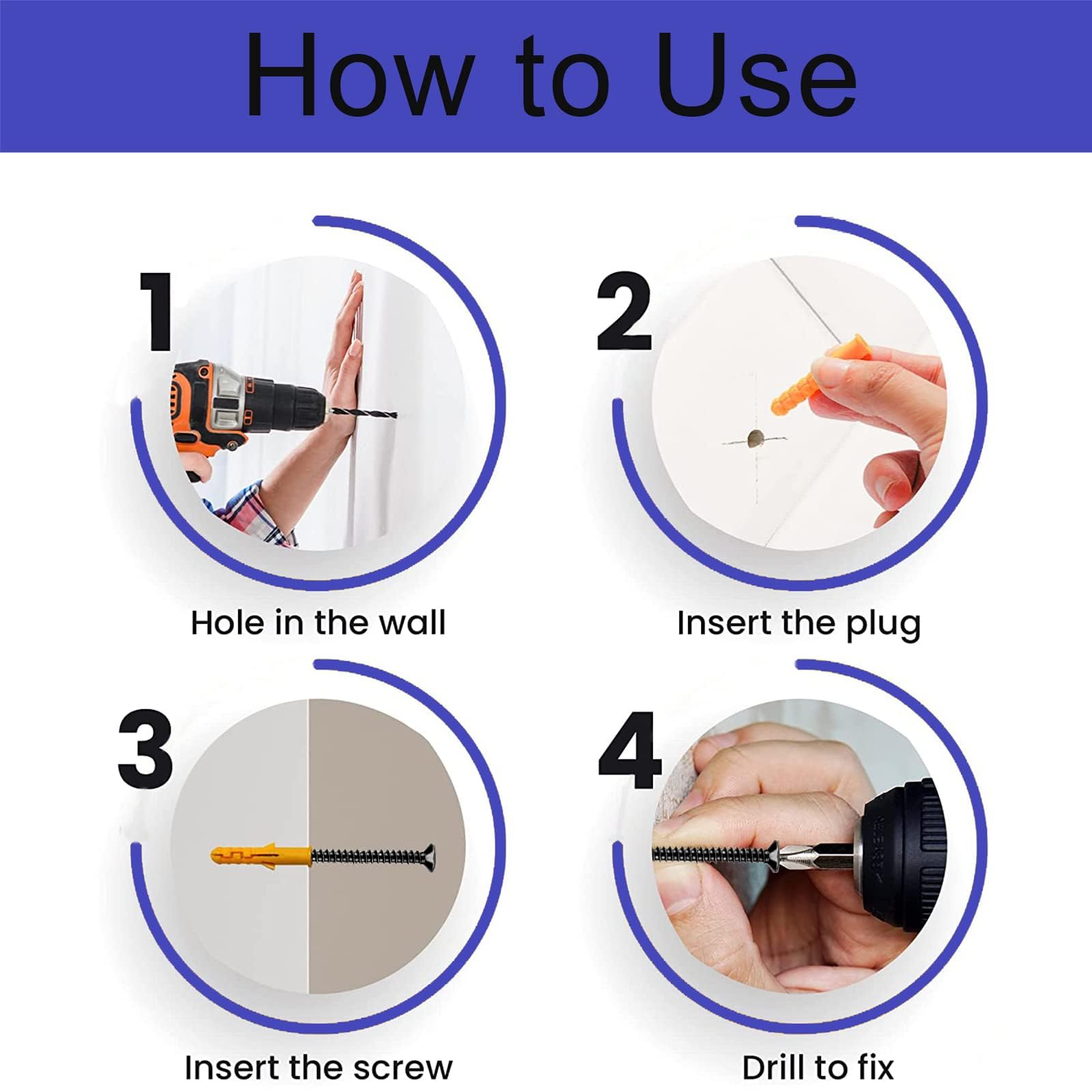 How to Use

1

Hole in the wall

2

Insert the plug

3

Insert the screw

4

Drill to fix