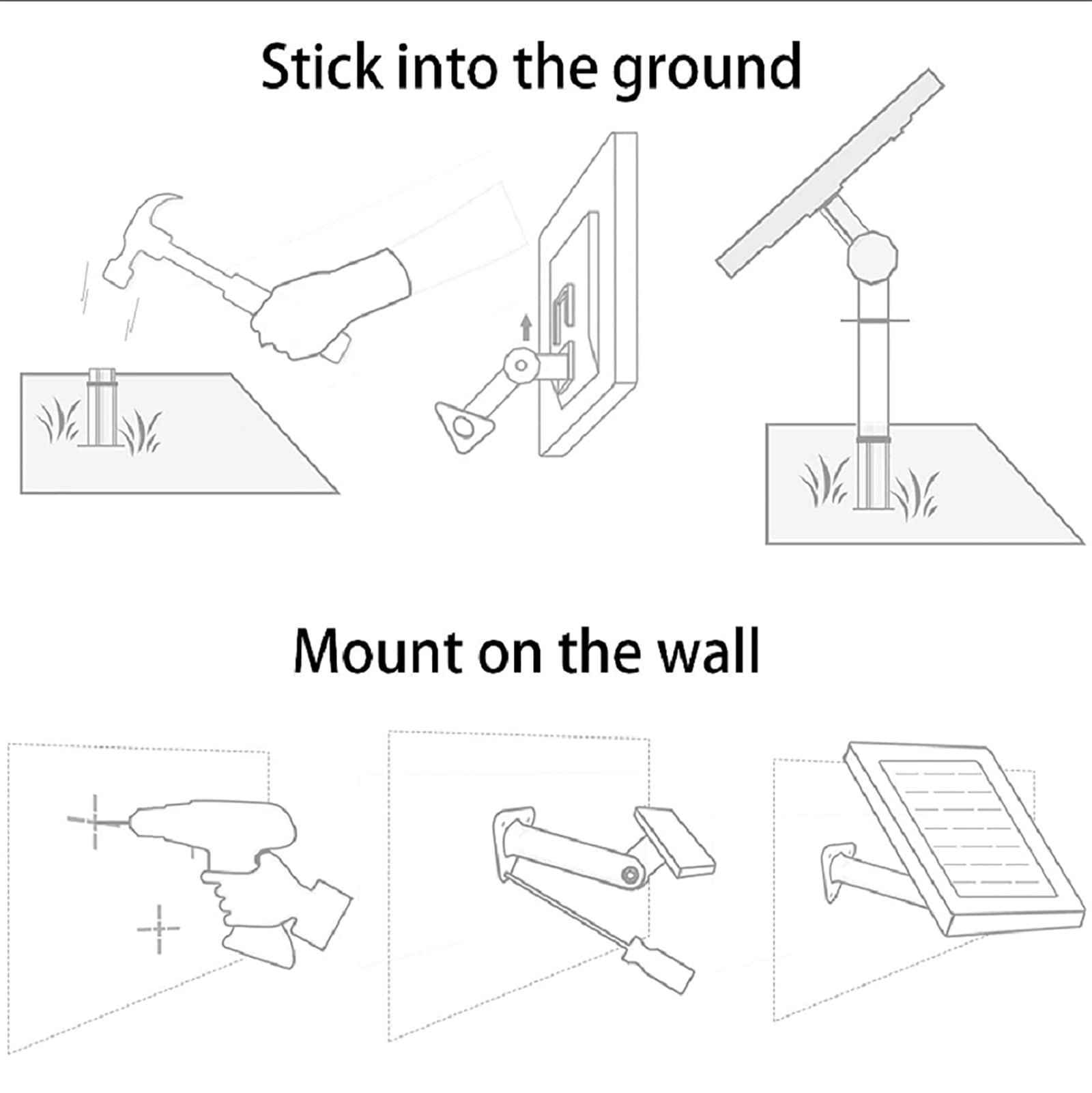 Stick into the ground

Mount on the wall