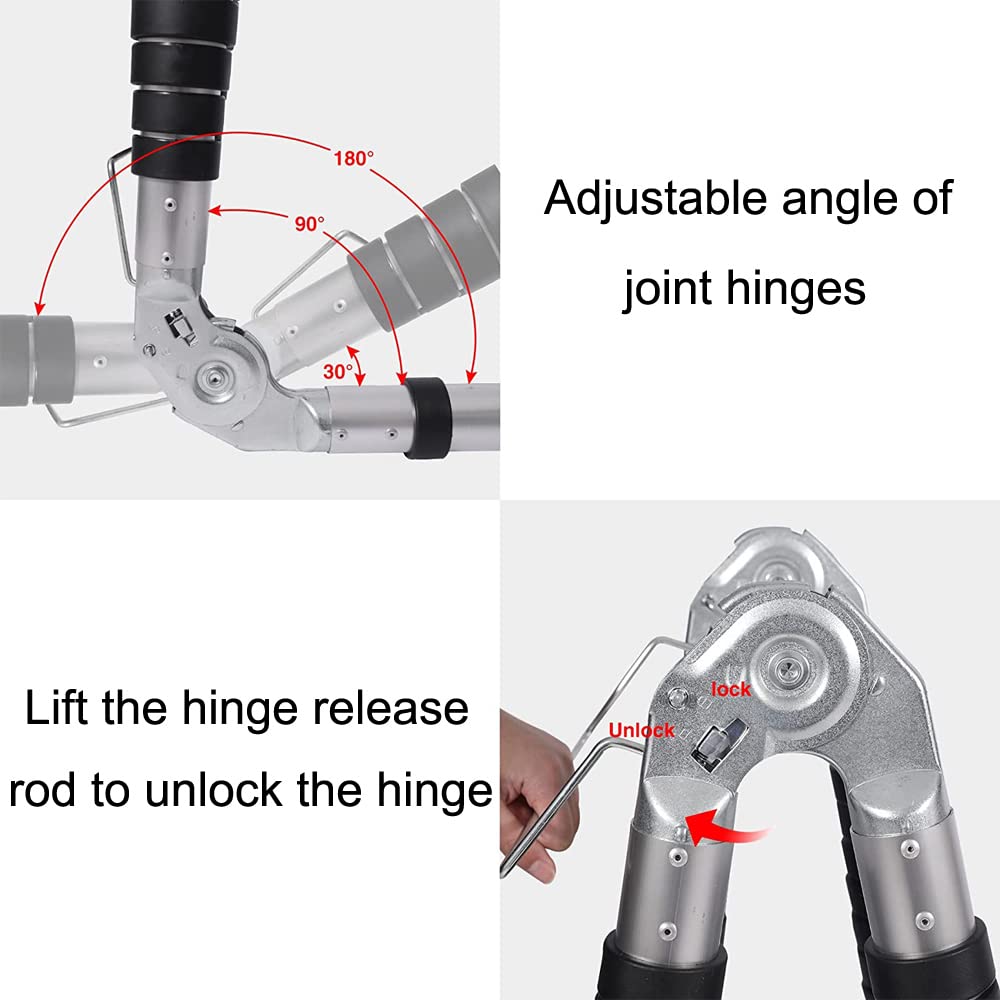 180°

90°

30°

Adjustable angle of joint hinges

Lift the hinge release rod to unlock the hinge

lock

Unlock