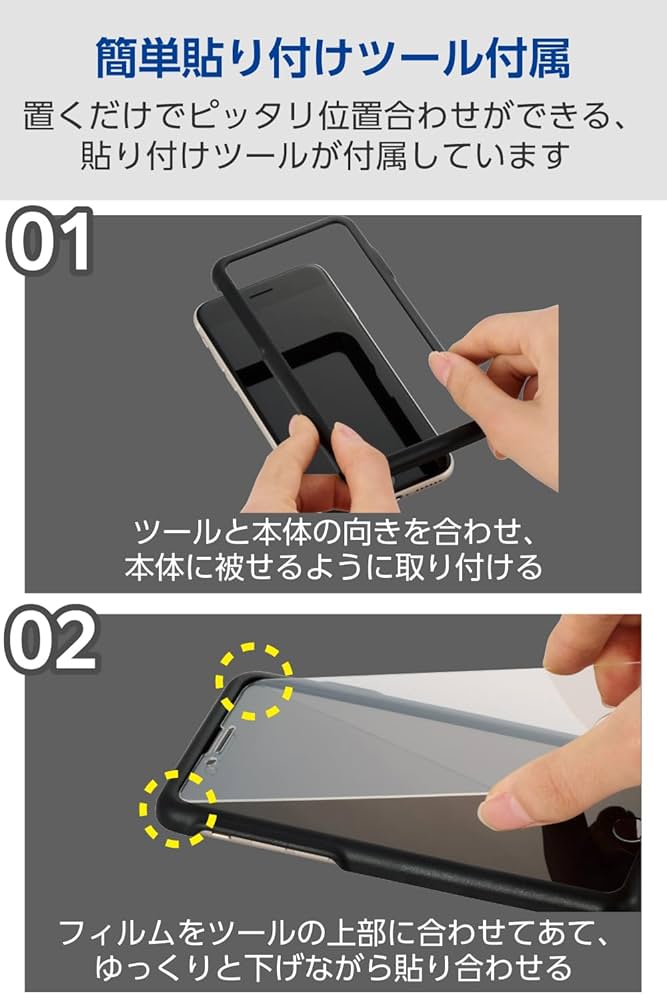 簡単貼り付けツール付属

置くだけでピッタリ位置合わせができる、貼り付けツールが付属しています

01

ツールと本体の向きを合わせ、本体に被せるように取り付ける

02

フィルムをツールの上部に合わせてあて、ゆっくりと下げながら貼り合わせる