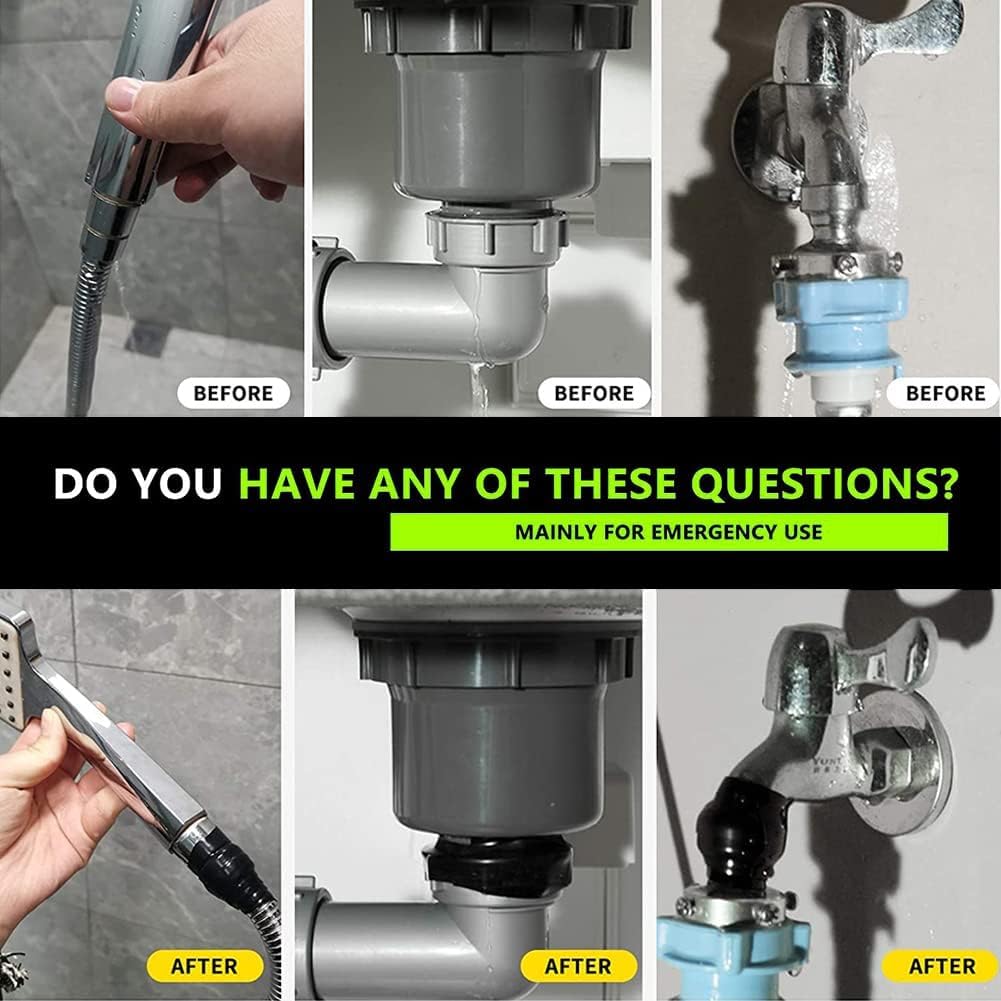 BEFORE
BEFORE
BEFORE

DO YOU HAVE ANY OF THESE QUESTIONS?
MAINLY FOR EMERGENCY USE

AFTER
AFTER
AFTER