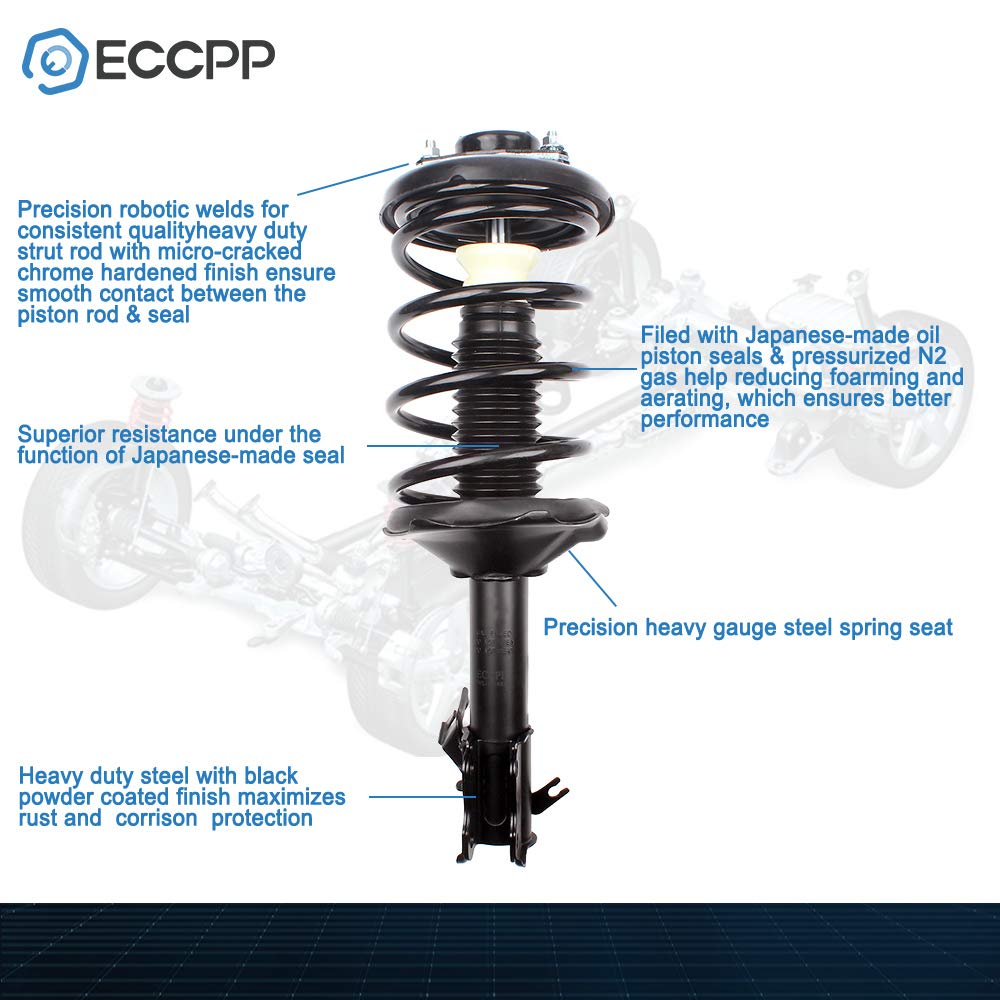 ECCPP

Precision robotic welds for consistent qualityheavy duty strut rod with micro-cracked chrome hardened finish ensure smooth contact between the piston rod & seal

Filed with Japanese-made oil piston seals & pressurized N2 gas help reducing foarming and aerating, which ensures better performance

Superior resistance under the function of Japanese-made seal

Precision heavy gauge steel spring seat

Heavy duty steel with black powder coated finish maximizes rust and corrison protection