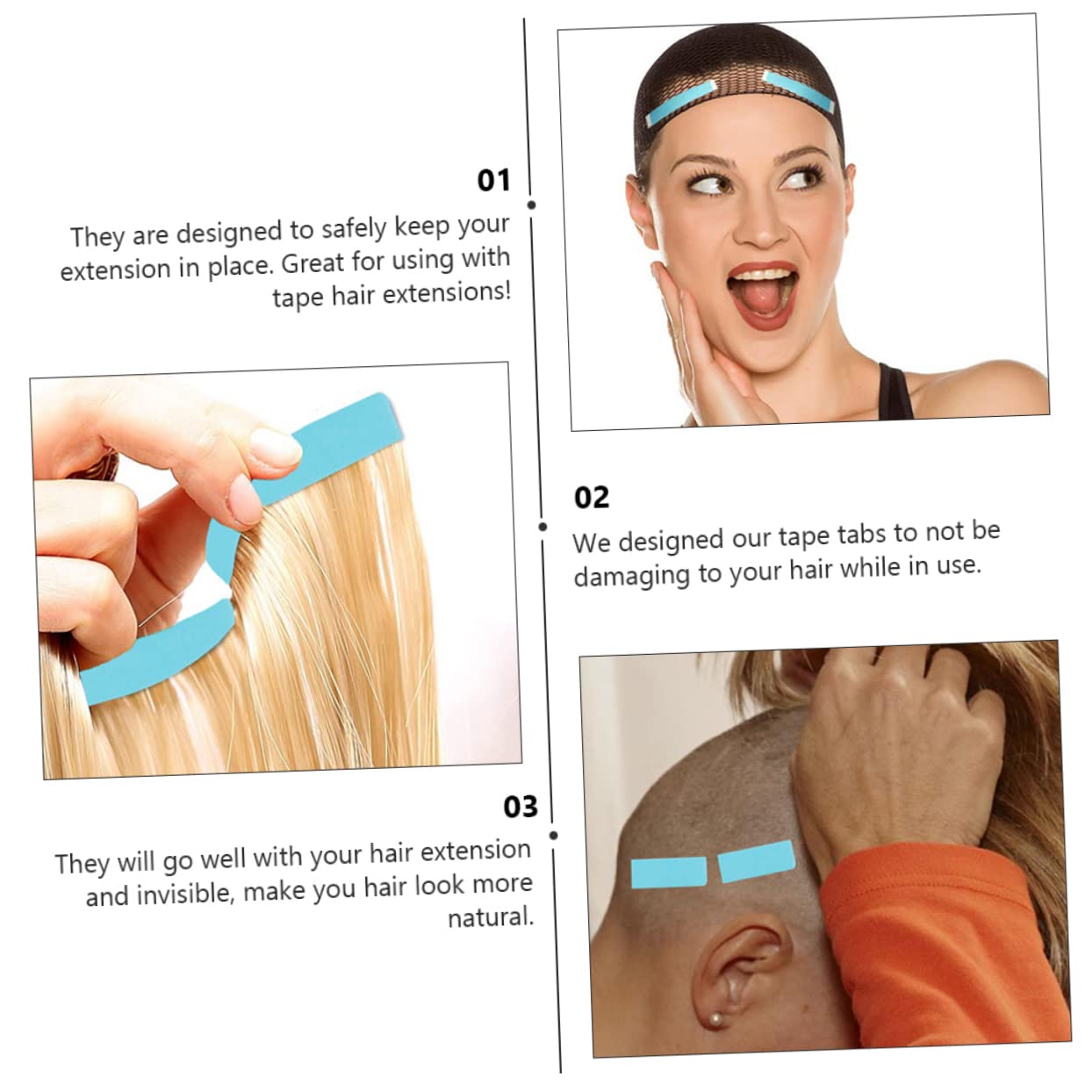 01

They are designed to safely keep your extension in place. Great for using with tape hair extensions!

02

We designed our tape tabs to not be damaging to your hair while in use.

03

They will go well with your hair extension and invisible, make you hair look more natural.