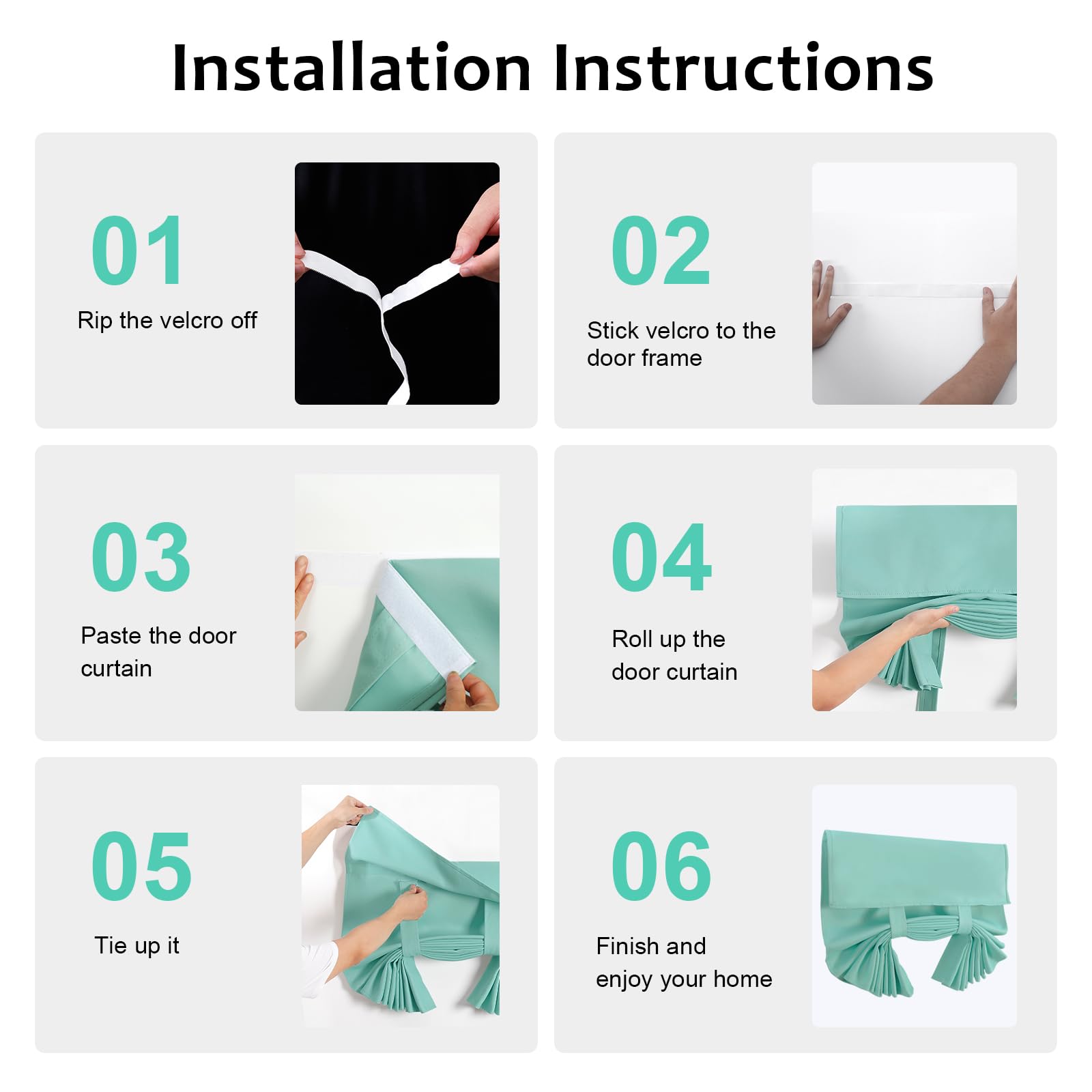 Installation Instructions

01
Rip the velcro off

02
Stick velcro to the door frame

03
Paste the door curtain

04
Roll up the door curtain

05
Tie up it

06
Finish and enjoy your home