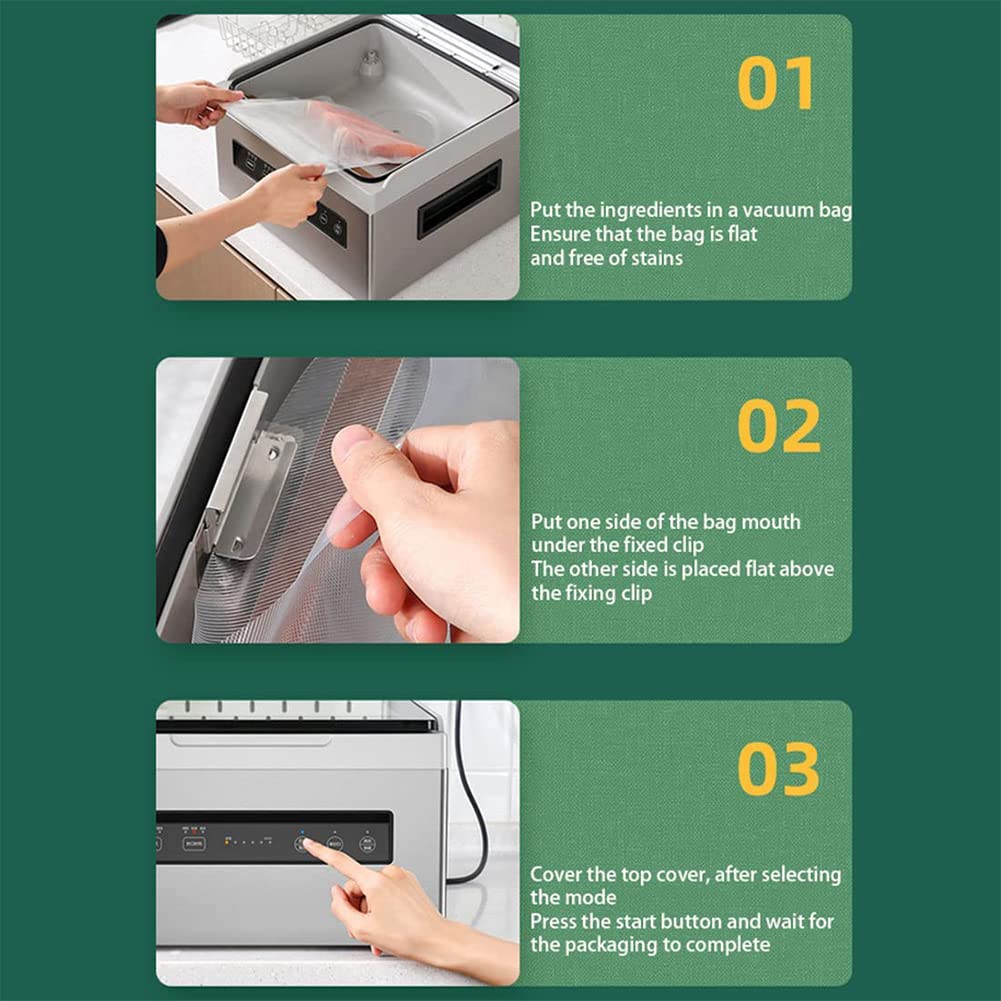 01

Put the ingredients in a vacuum bag
Ensure that the bag is flat
and free of stains

02

Put one side of the bag mouth under the fixed clip
The other side is placed flat above the fixing clip

03

Cover the top cover, after selecting the mode
Press the start button and wait for the packaging to complete