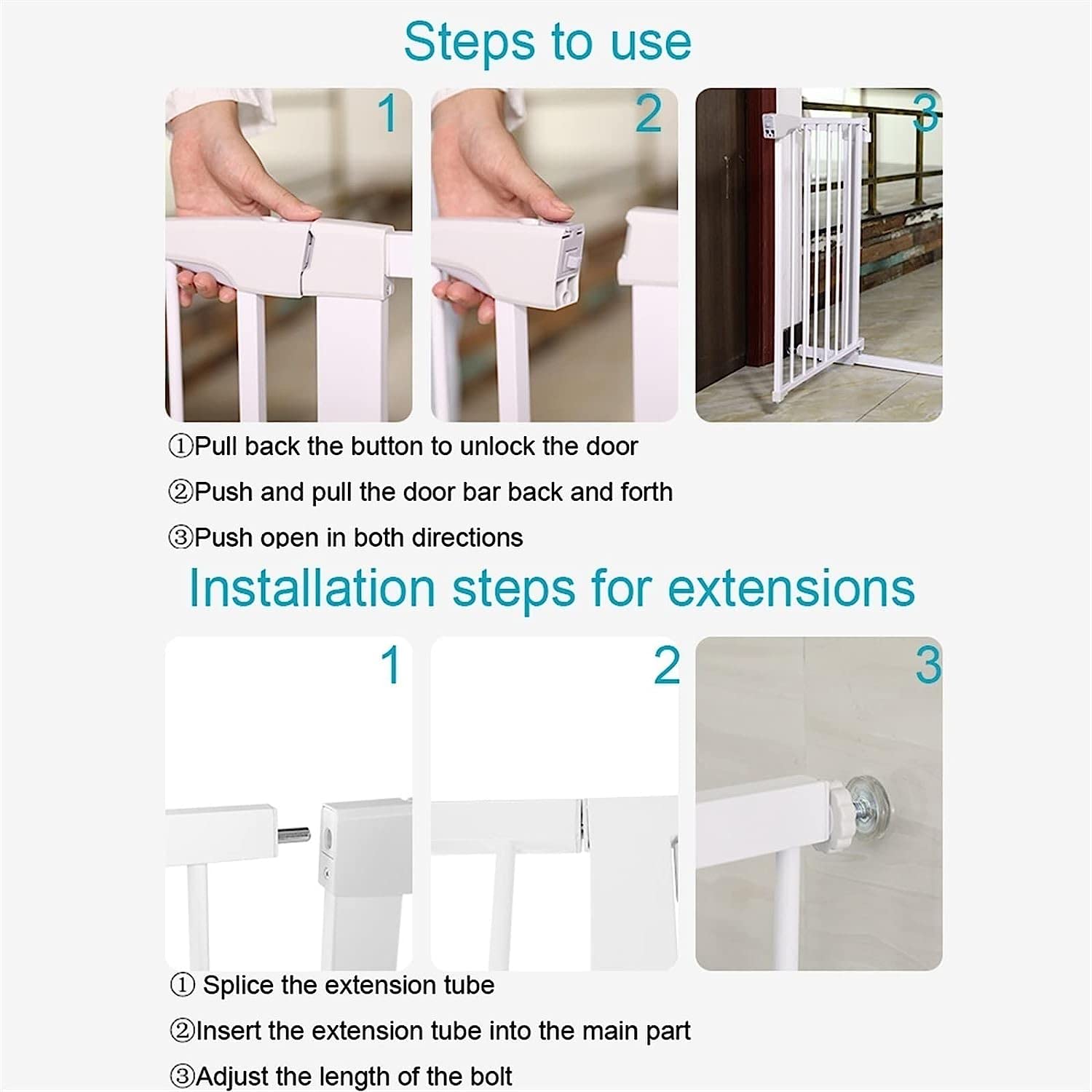 Steps to use

1

2

3

①Pull back the button to unlock the door

②Push and pull the door bar back and forth

③Push open in both directions

Installation steps for extensions

1

2

3

① Splice the extension tube

②Insert the extension tube into the main part

③Adjust the length of the bolt