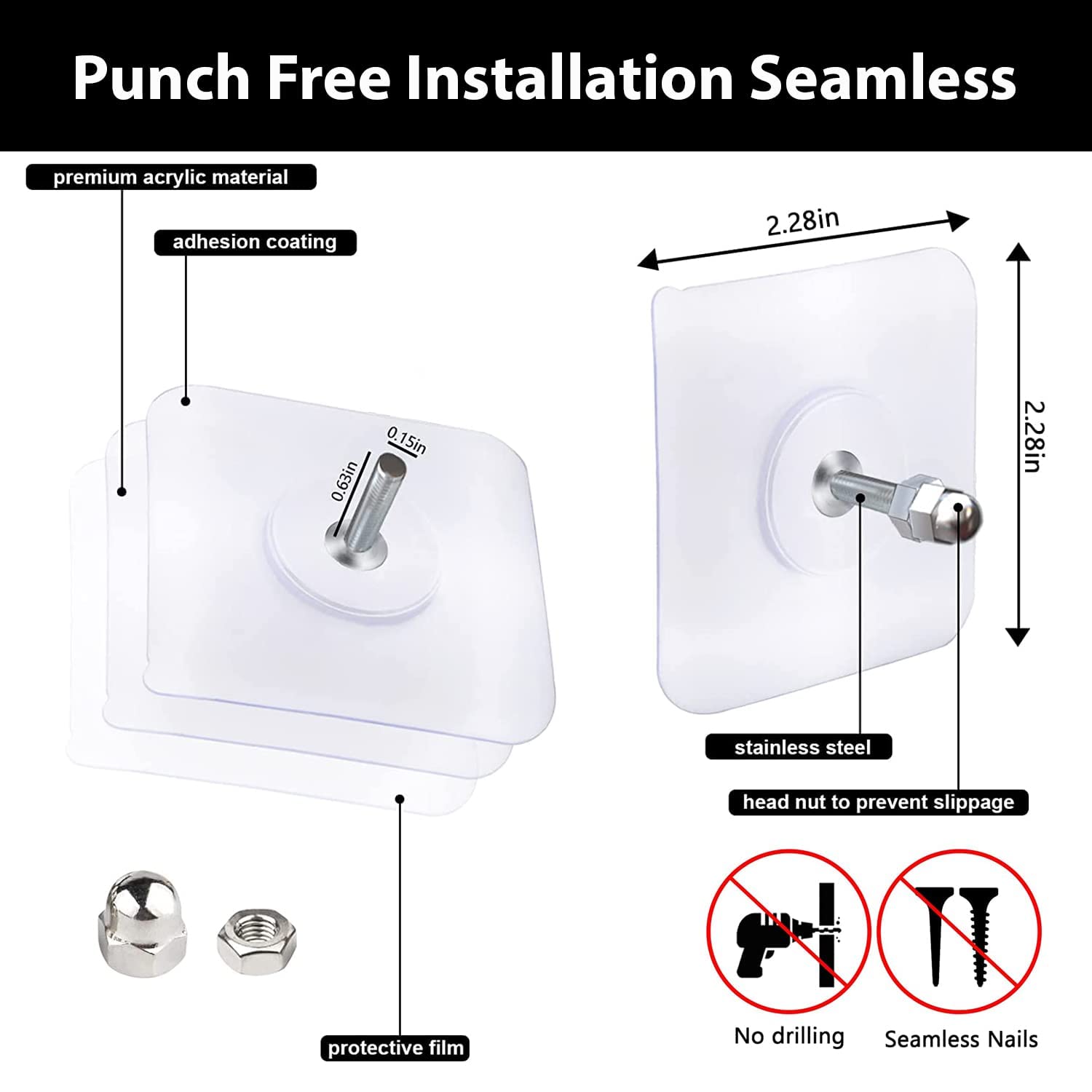 Punch Free Installation Seamless

premium acrylic material

adhesion coating

0.15in

0.63in

2.28in

2.28in

stainless steel

head nut to prevent slippage

protective film

No drilling

Seamless Nails