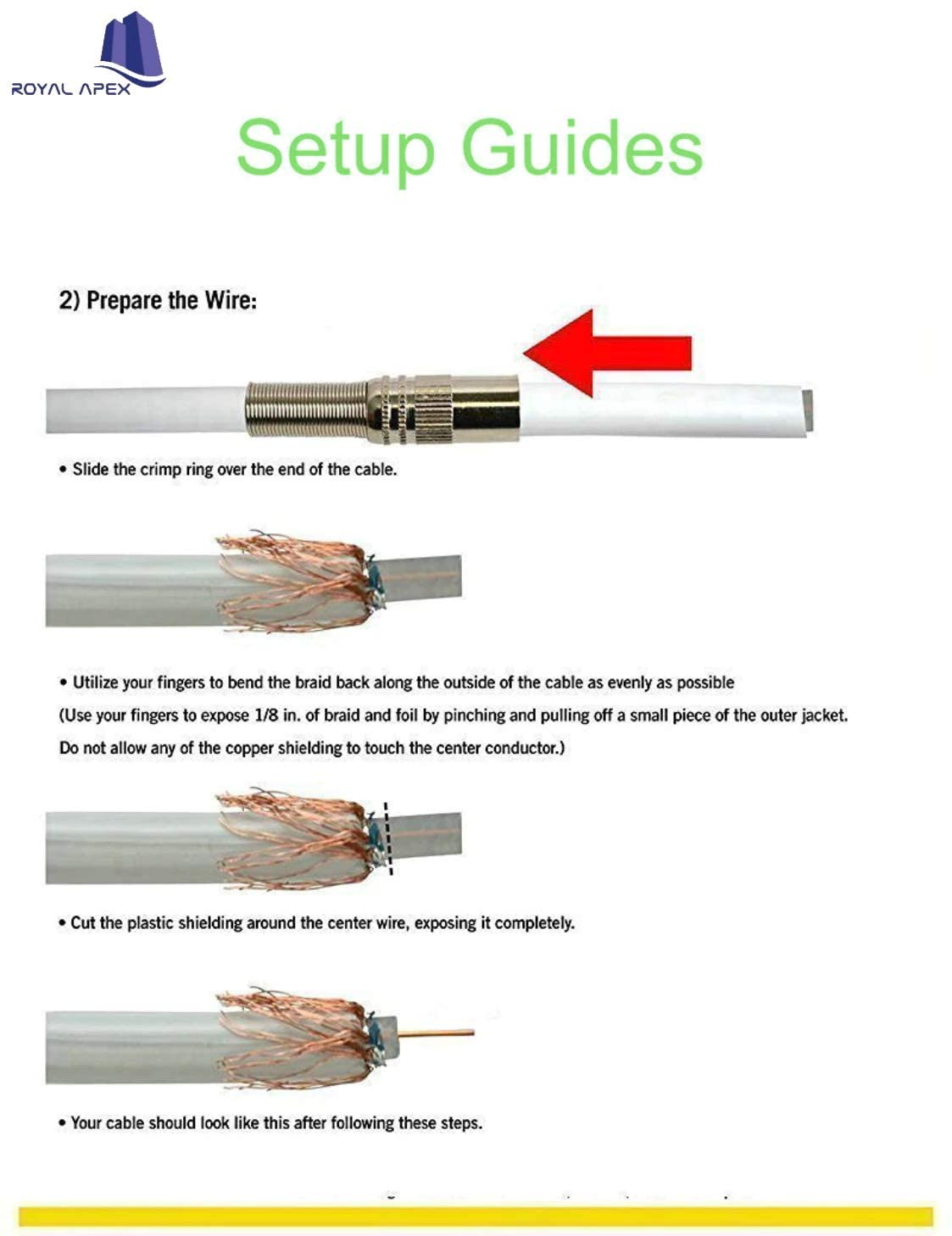 ROYAL APEX

Setup Guides

2) Prepare the Wire:

• Slide the crimp ring over the end of the cable.

• Utilize your fingers to bend the braid back along the outside of the cable as evenly as possible
(Use your fingers to expose 1/8 in. of braid and foil by pinching and pulling off a small piece of the outer jacket.
Do not allow any of the copper shielding to touch the center conductor.)

• Cut the plastic shielding around the center wire, exposing it completely.

• Your cable should look like this after following these steps.