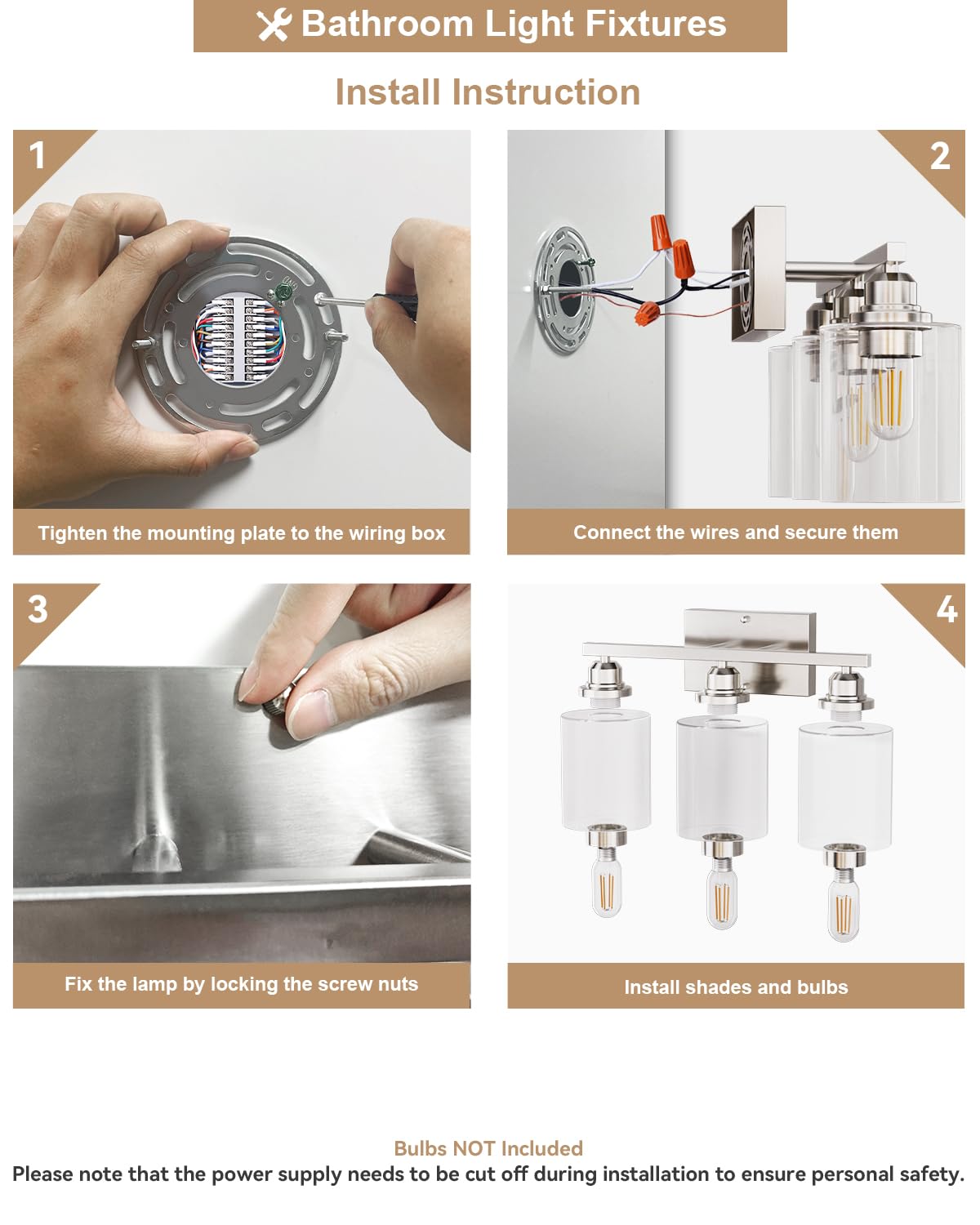 Bathroom Light Fixtures

Install Instruction

1

Tighten the mounting plate to the wiring box

2

Connect the wires and secure them

3

Fix the lamp by locking the screw nuts

4

Install shades and bulbs

Bulbs NOT Included

Please note that the power supply needs to be cut off during installation to ensure personal safety.