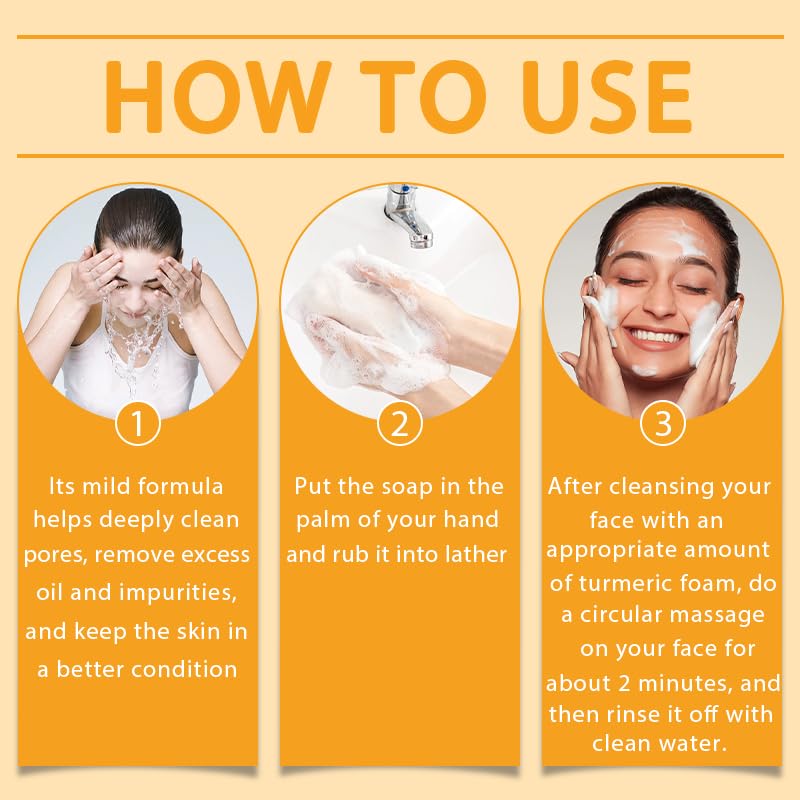 HOW TO USE

1

Its mild formula helps deeply clean pores, remove excess oil and impurities, and keep the skin in a better condition

2

Put the soap in the palm of your hand and rub it into lather

3

After cleansing your face with an appropriate amount of turmeric foam, do a circular massage on your face for about 2 minutes, and then rinse it off with clean water.