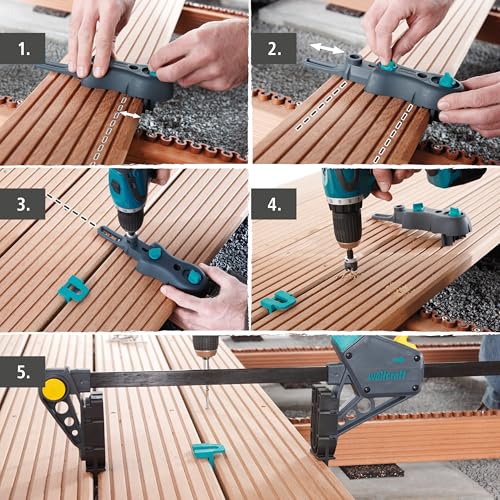 1.

2.

3.

4.

5.

wolfcraft