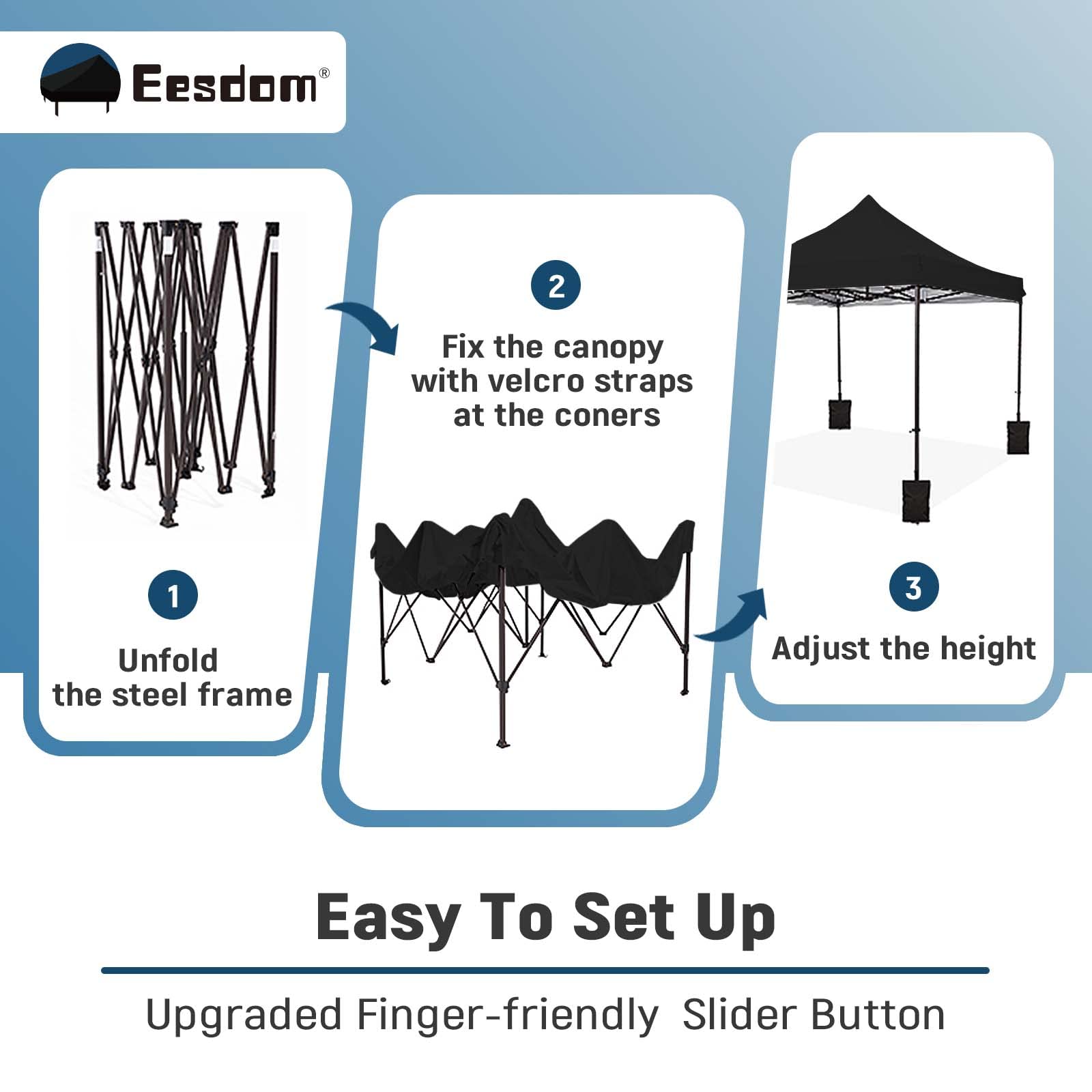 Eesdom®

1
Unfold the steel frame

2
Fix the canopy with velcro straps at the coners

3
Adjust the height

Easy To Set Up

Upgraded Finger-friendly Slider Button