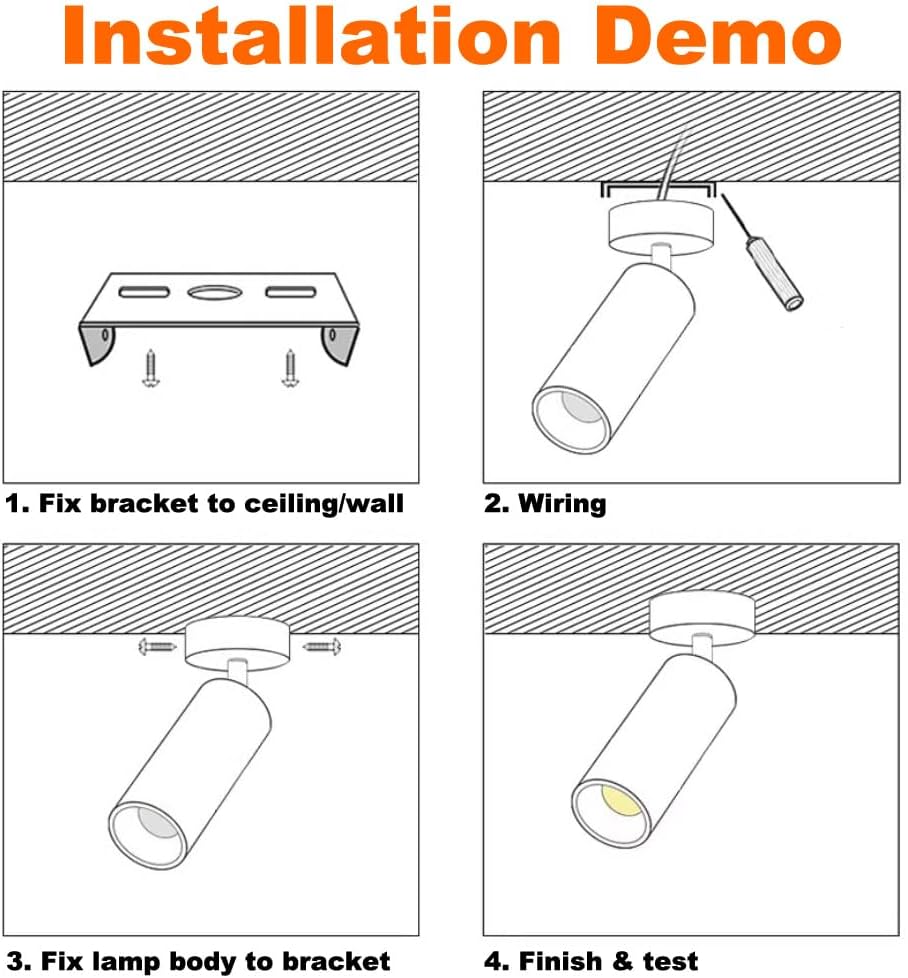 Installation Demo

1. Fix bracket to ceiling/wall

2. Wiring

3. Fix lamp body to bracket

4. Finish & test