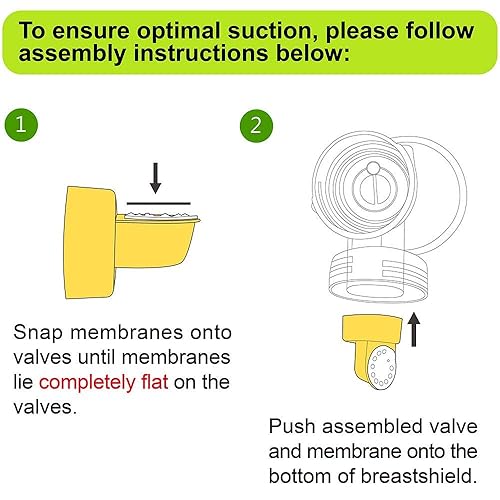 To ensure optimal suction, please follow assembly instructions below:

1

Snap membranes onto valves until membranes lie completely flat on the valves.

2

Push assembled valve and membrane onto the bottom of breastshield.