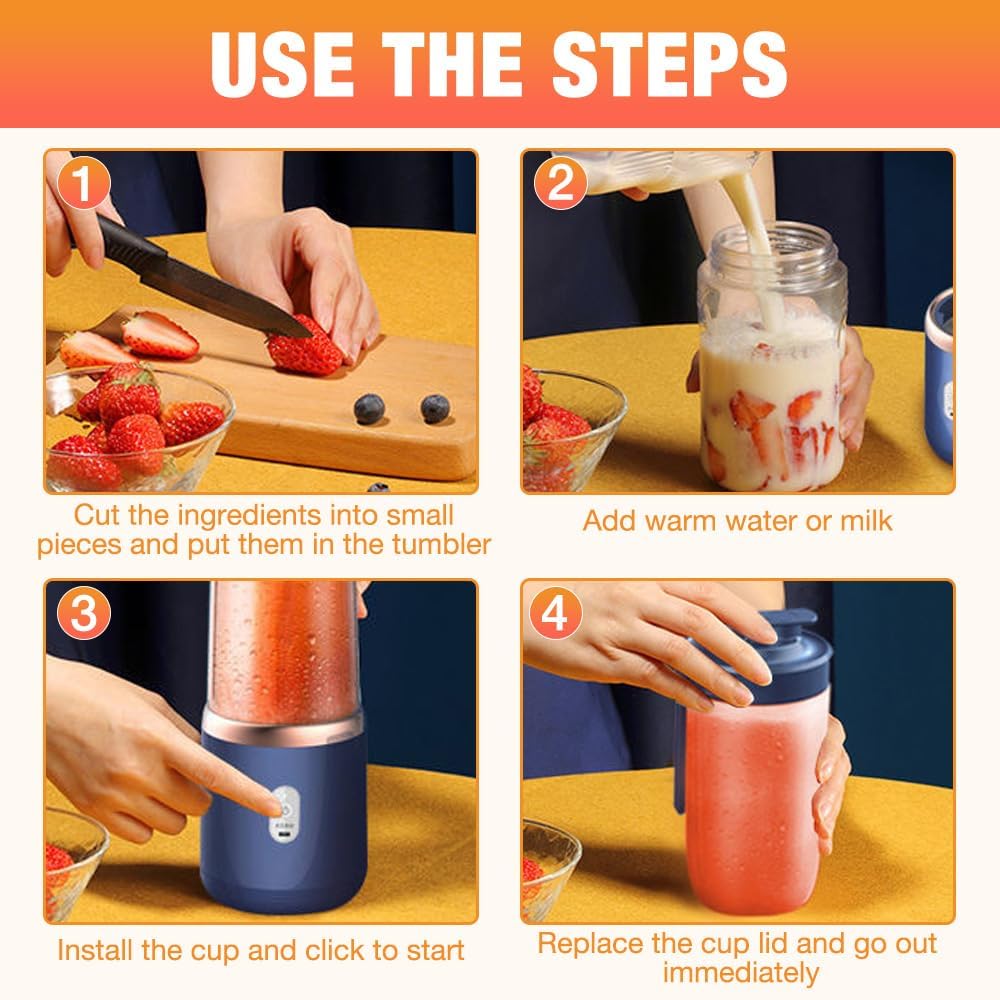 USE THE STEPS

1

Cut the ingredients into small pieces and put them in the tumbler

2

Add warm water or milk

3

Install the cup and click to start

4

Replace the cup lid and go out immediately