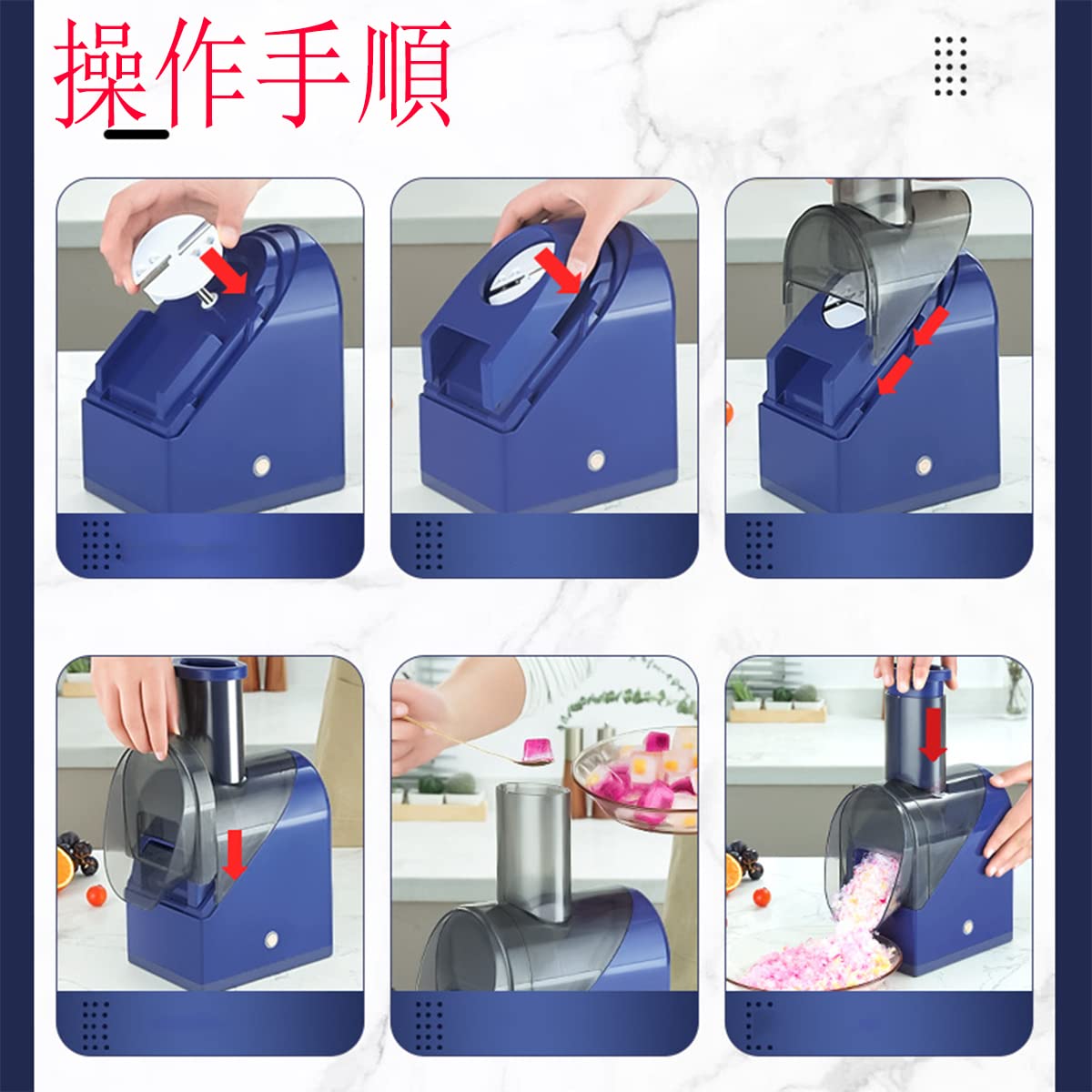 操作手順