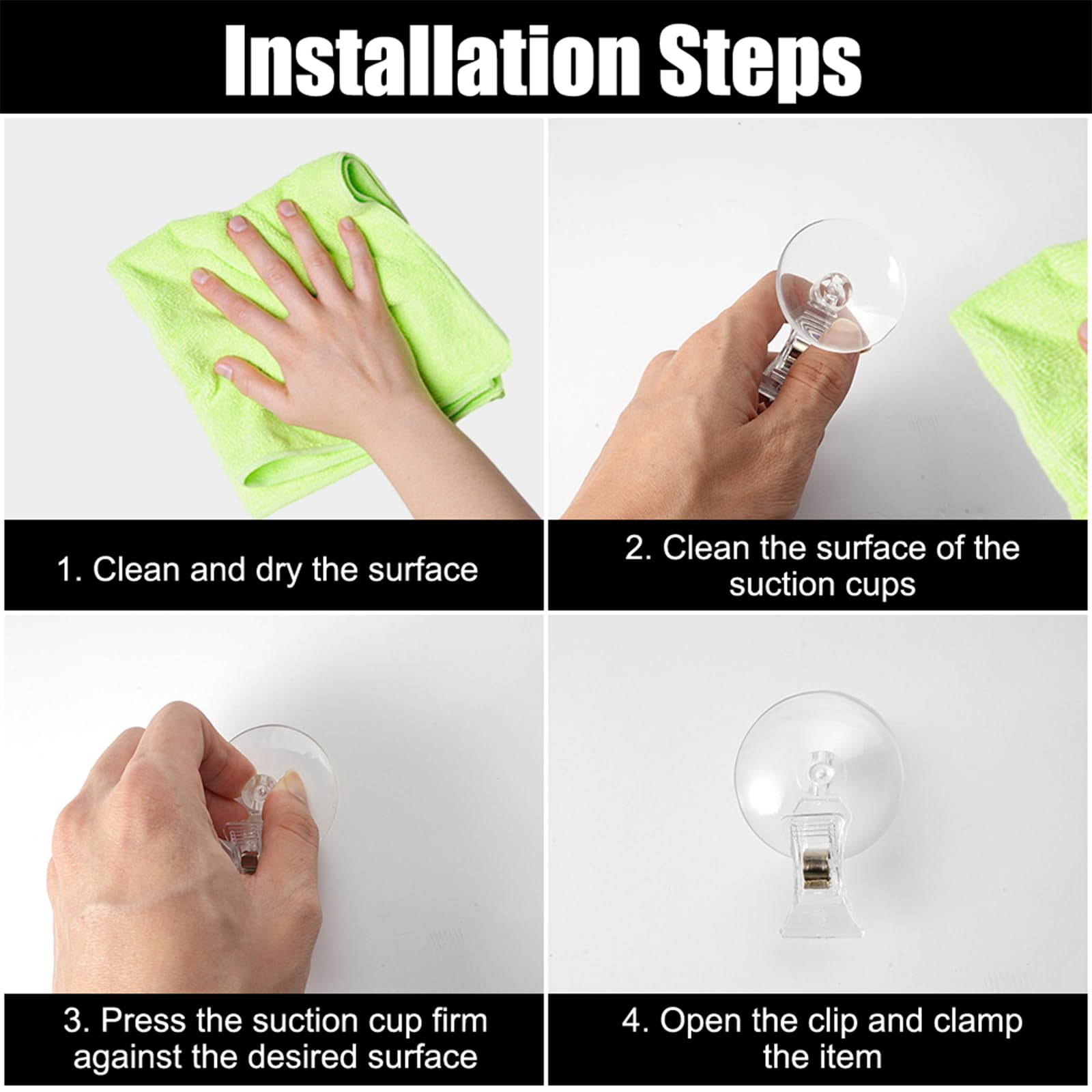 Installation Steps

1. Clean and dry the surface

2. Clean the surface of the suction cups

3. Press the suction cup firm against the desired surface

4. Open the clip and clamp the item