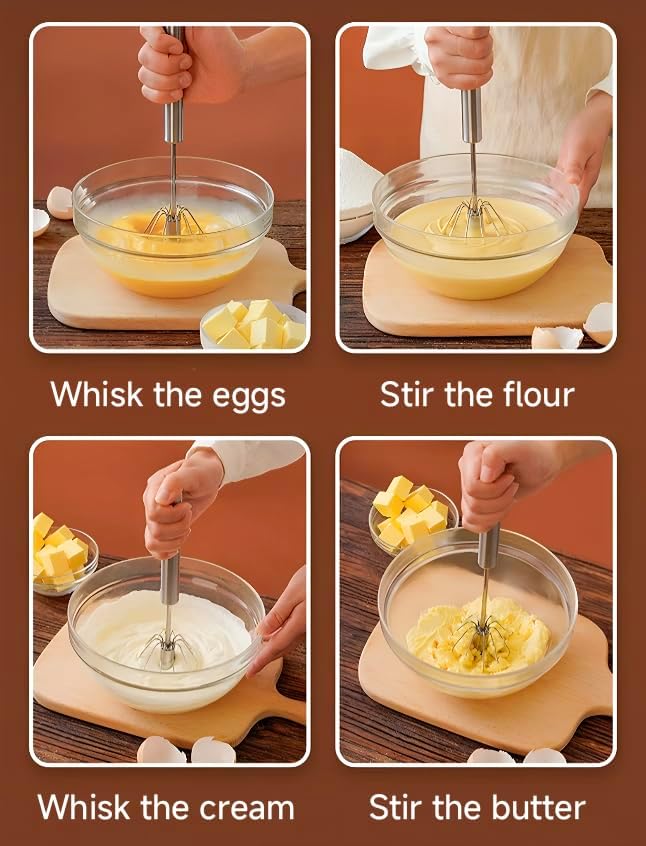 Whisk the eggs

Stir the flour

Whisk the cream

Stir the butter