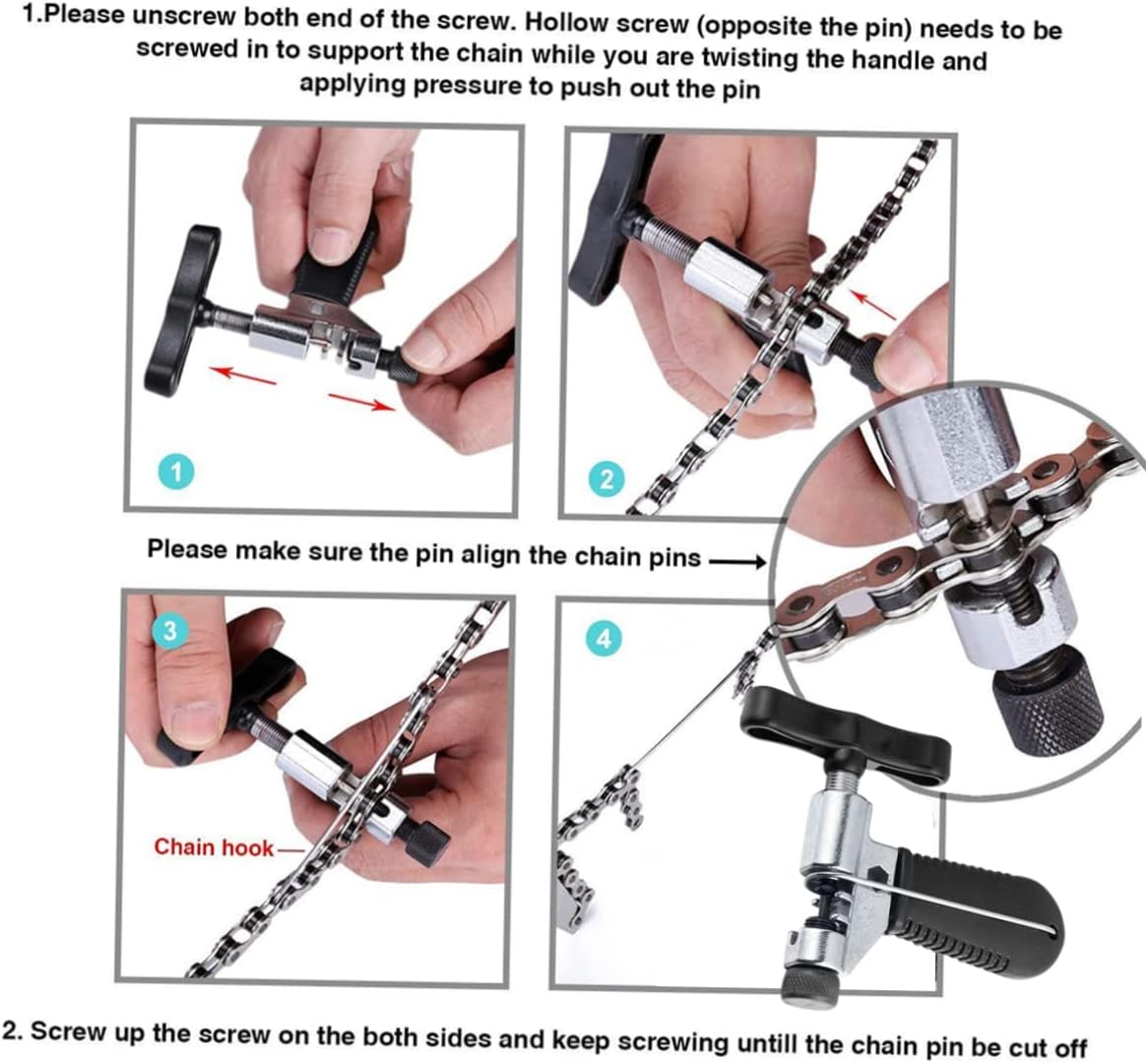 1.Please unscrew both end of the screw. Hollow screw (opposite the pin) needs to be screwed in to support the chain while you are twisting the handle and applying pressure to push out the pin

1

2

Please make sure the pin align the chain pins

3

4

Chain hook

2. Screw up the screw on the both sides and keep screwing untill the chain pin be cut off