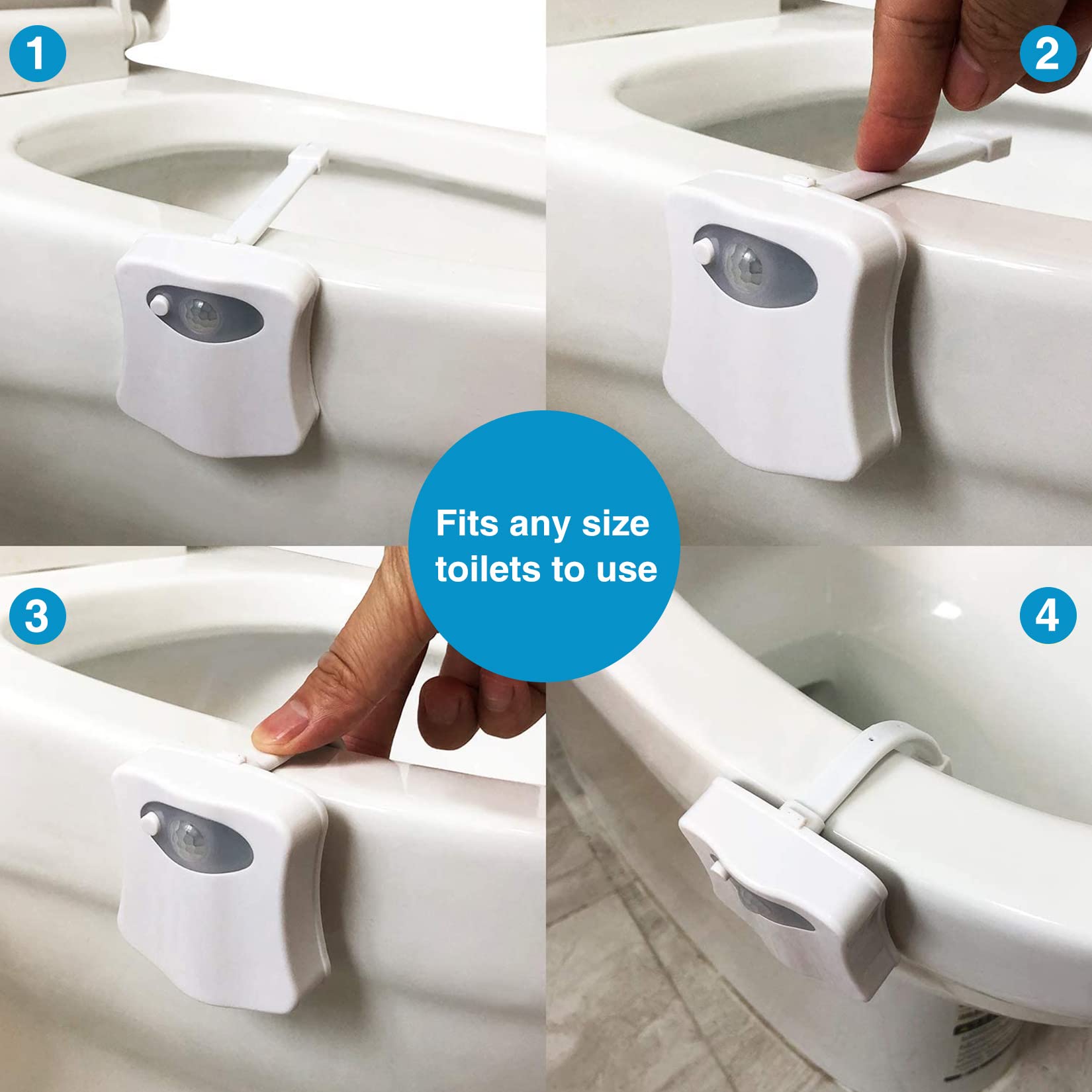 1

2

Fits any size toilets to use

3

4