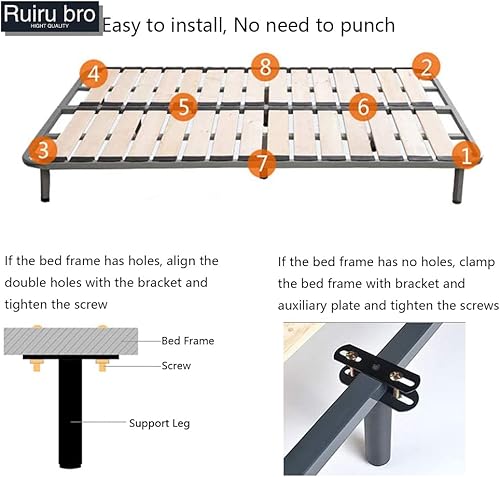 Ruiru bro
HIGHT QUALITY

Easy to install, No need to punch

4 8 2
5 6
3 7 1

If the bed frame has holes, align the double holes with the bracket and tighten the screw

Bed Frame
Screw
Support Leg

If the bed frame has no holes, clamp the bed frame with bracket and auxiliary plate and tighten the screws