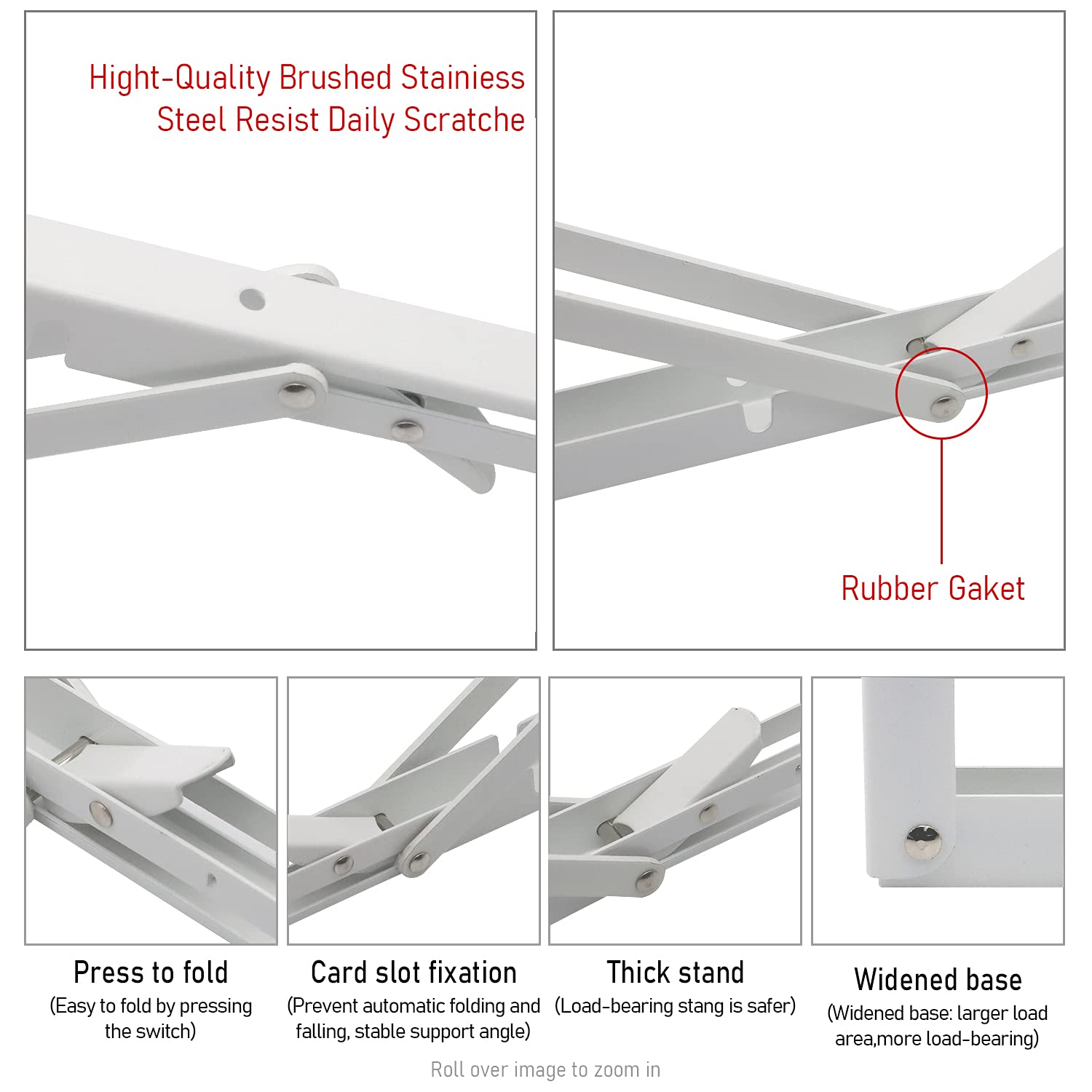 Hight-Quality Brushed Stainiess Steel Resist Daily Scratche

Rubber Gaket

Press to fold
(Easy to fold by pressing the switch)

Card slot fixation
(Prevent automatic folding and falling, stable support angle)

Thick stand
(Load-bearing stang is safer)

Widened base
(Widened base: larger load area,more load-bearing)

Roll over image to zoom in