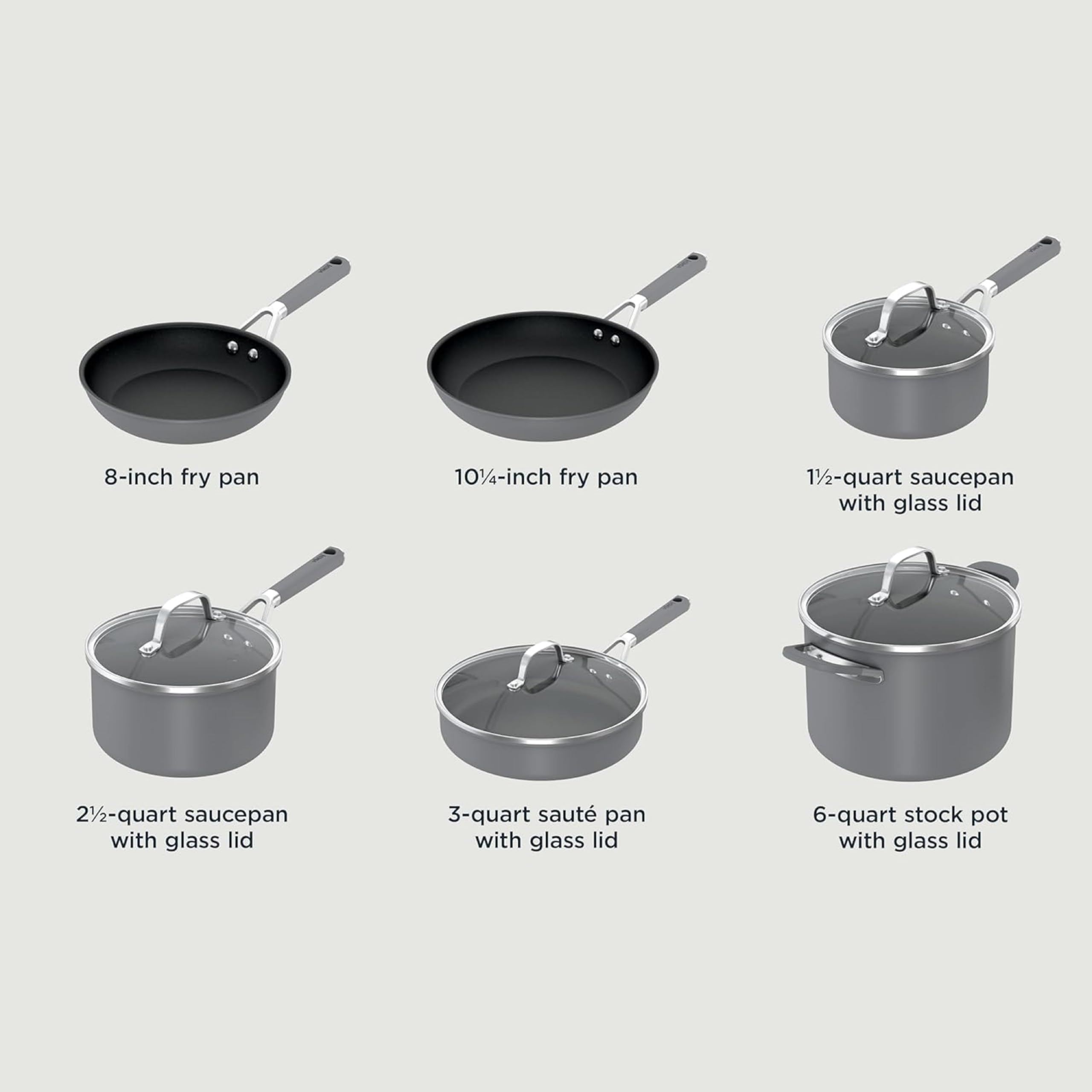 8-inch fry pan

10¼-inch fry pan

1½-quart saucepan with glass lid

2½-quart saucepan with glass lid

3-quart sauté pan with glass lid

6-quart stock pot with glass lid