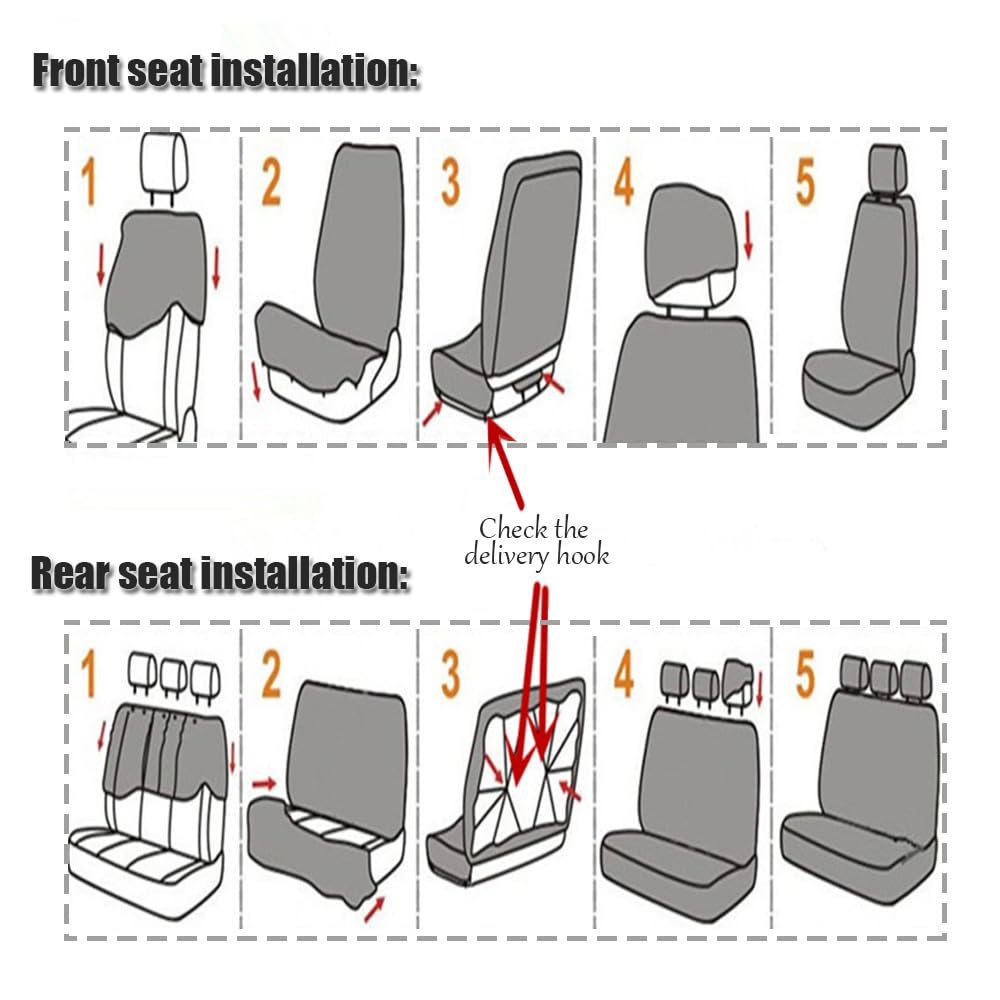 Front seat installation:

1

2

3

4

5

Check the delivery hook

Rear seat installation:

1

2

3

4

5