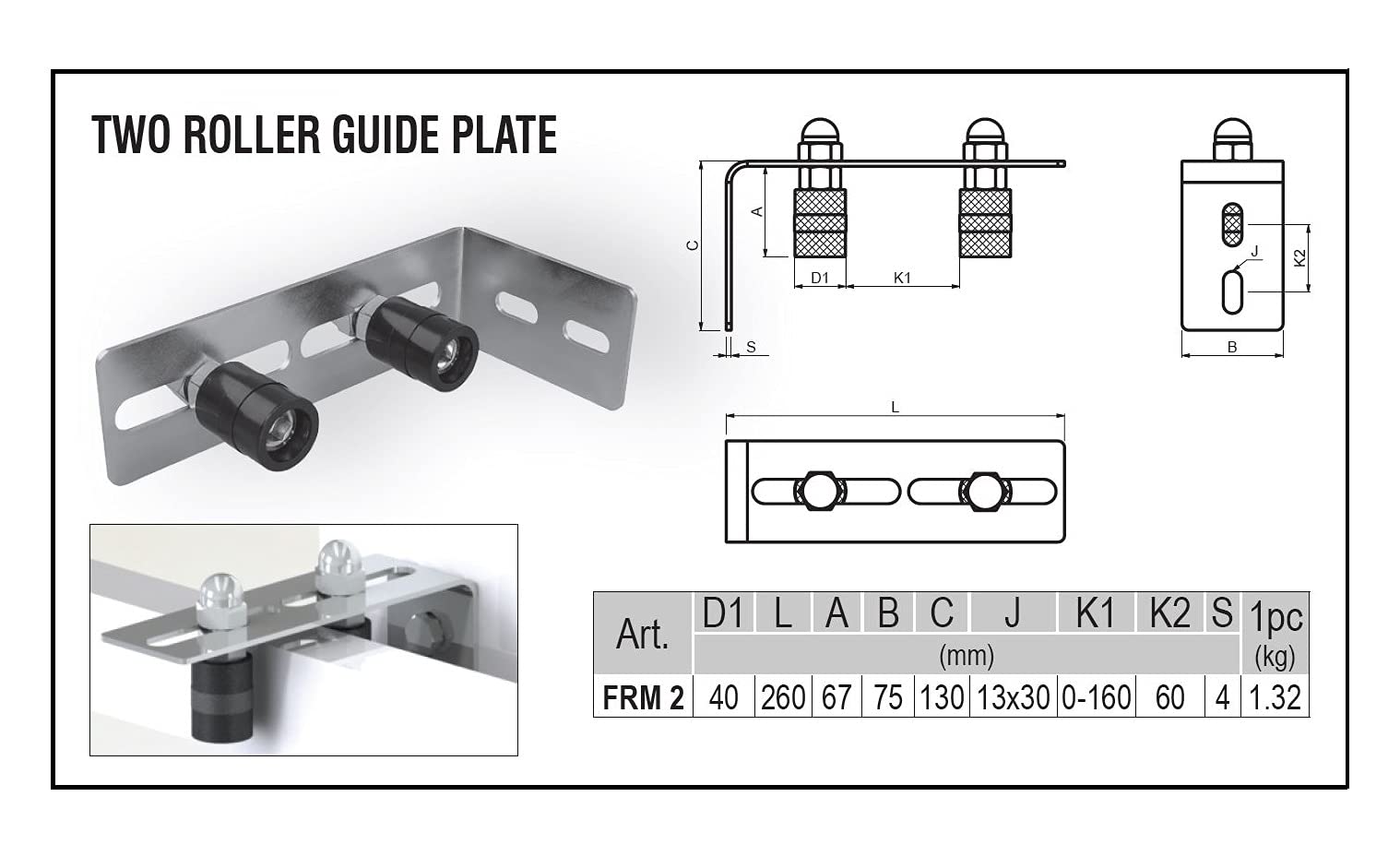 TWO ROLLER GUIDE PLATE

C
A
D1
K1
S

J
K2
B

L

| Art. | D1 | L | A | B | C | J | K1 | K2 | S | 1pc |
|---|---|---|---|---|---|---|---|---|---|---|
| | (mm) | | | | | | | | | (kg) |
| FRM 2 | 40 | 260 | 67 | 75 | 130 | 13x30 | 0-160 | 60 | 4 | 1.32 |