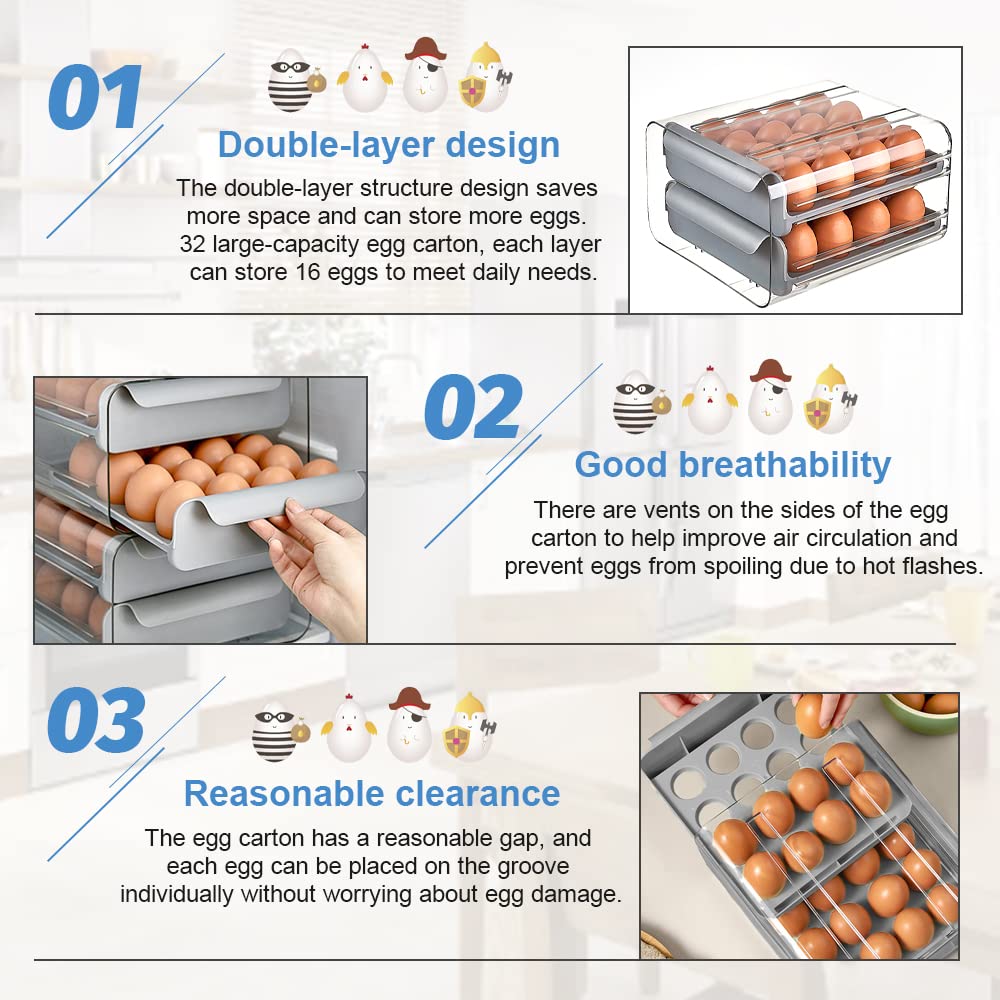 01

Double-layer design

The double-layer structure design saves more space and can store more eggs. 32 large-capacity egg carton, each layer can store 16 eggs to meet daily needs.

02

Good breathability

There are vents on the sides of the egg carton to help improve air circulation and prevent eggs from spoiling due to hot flashes.

03

Reasonable clearance

The egg carton has a reasonable gap, and each egg can be placed on the groove individually without worrying about egg damage.