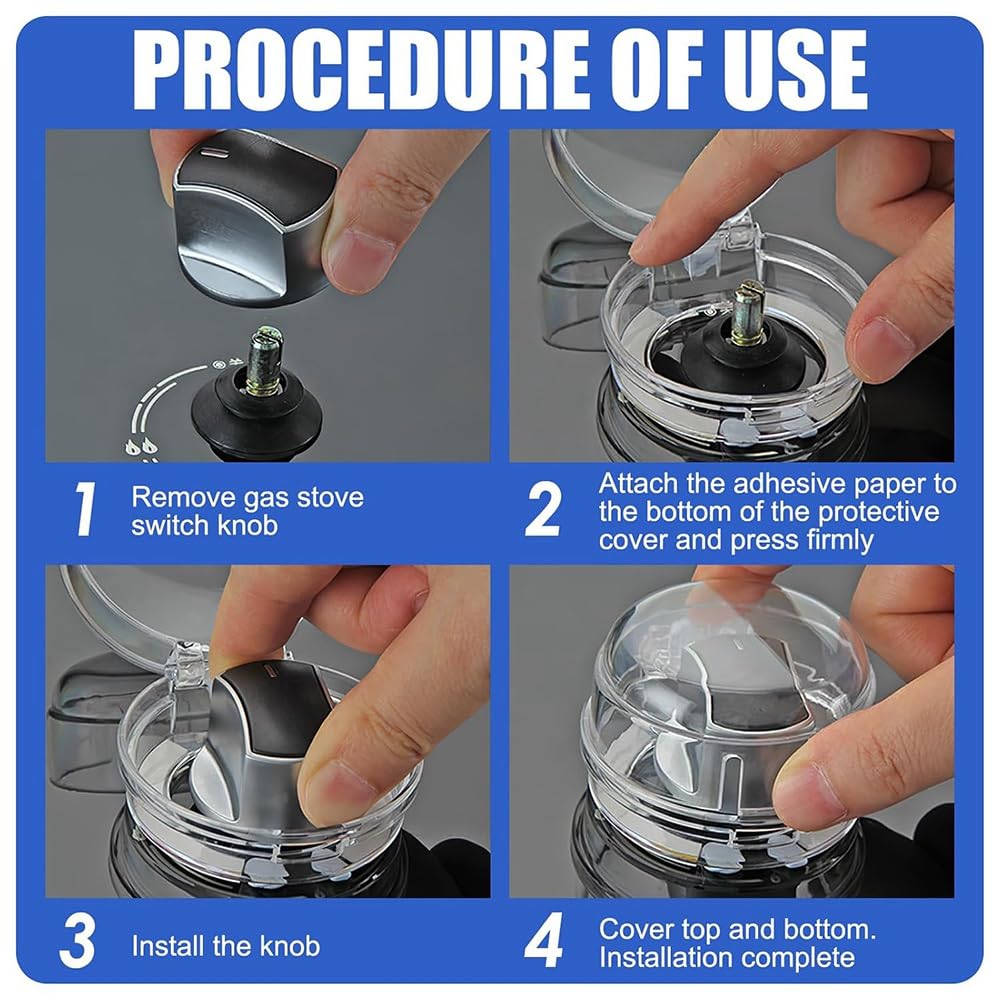 PROCEDURE OF USE

1 Remove gas stove switch knob

2 Attach the adhesive paper to the bottom of the protective cover and press firmly

3 Install the knob

4 Cover top and bottom. Installation complete