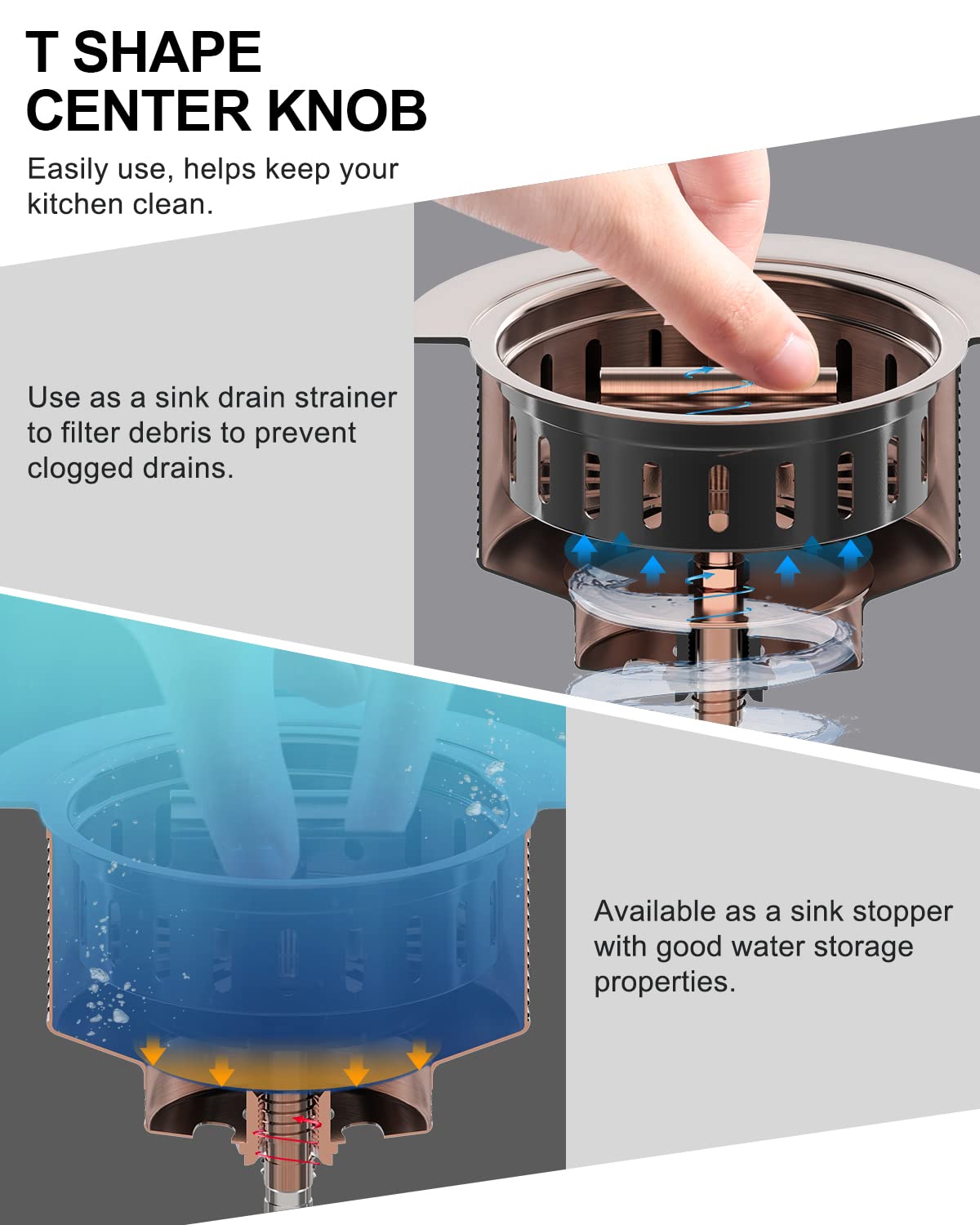 T SHAPE CENTER KNOB

Easily use, helps keep your kitchen clean.

Use as a sink drain strainer to filter debris to prevent clogged drains.

Available as a sink stopper with good water storage properties.