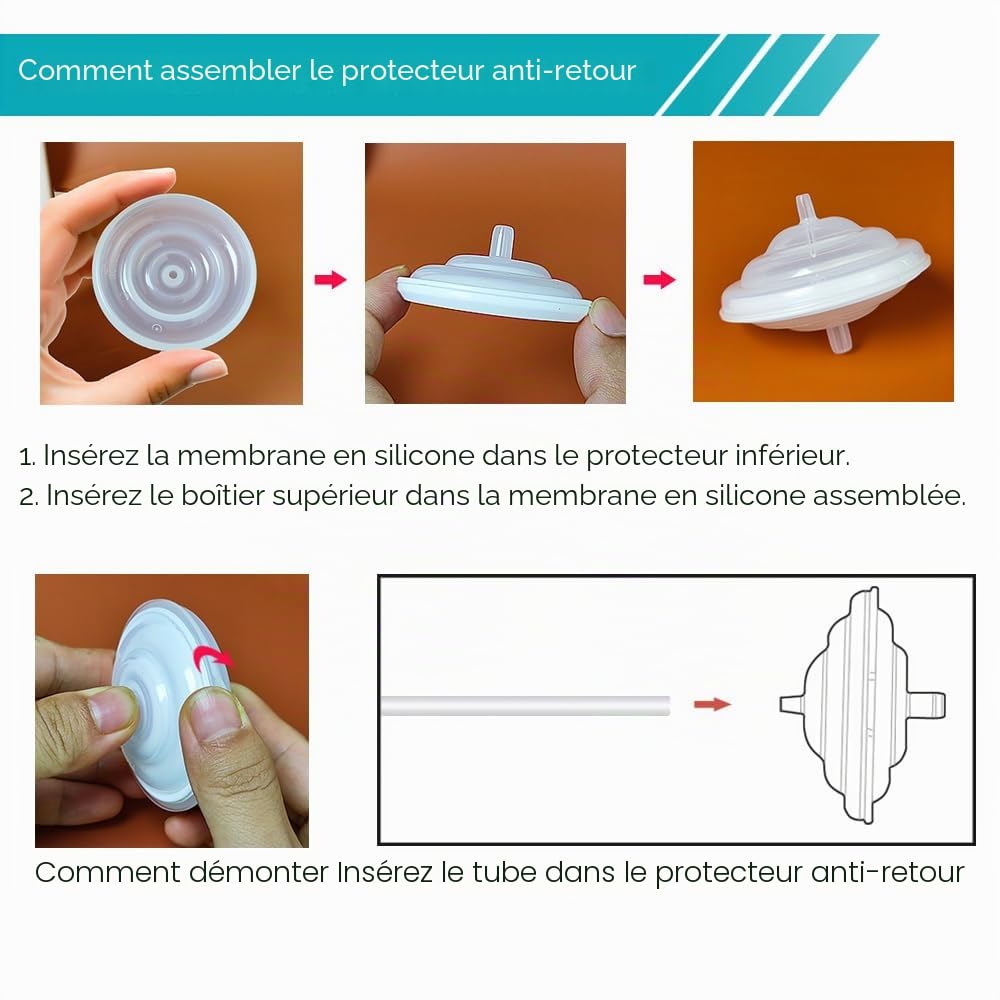 Comment assembler le protecteur anti-retour

1. Insérez la membrane en silicone dans le protecteur inférieur.
2. Insérez le boîtier supérieur dans la membrane en silicone assemblée.

Comment démonter Insérez le tube dans le protecteur anti-retour