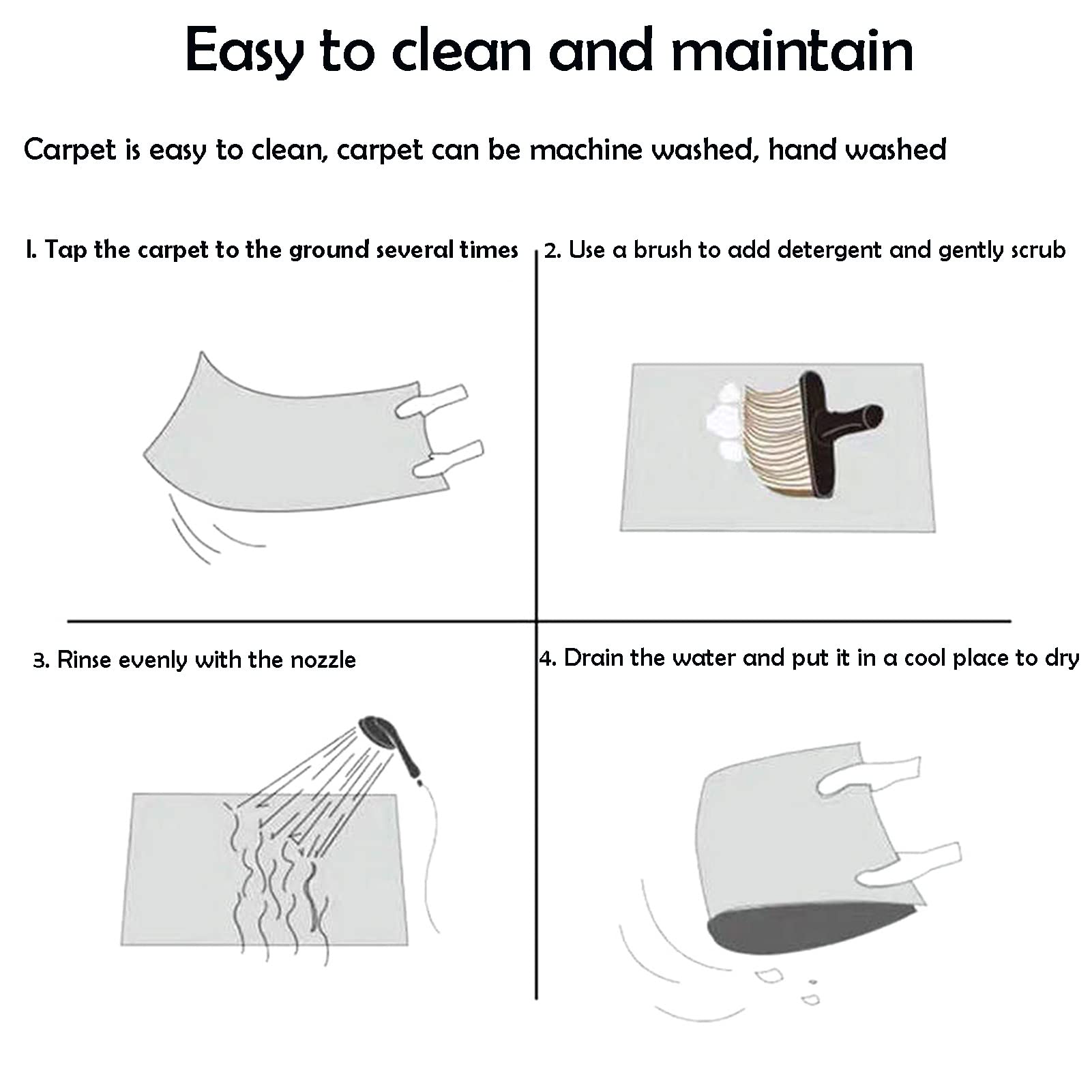 Easy to clean and maintain

Carpet is easy to clean, carpet can be machine washed, hand washed

1. Tap the carpet to the ground several times

2. Use a brush to add detergent and gently scrub

3. Rinse evenly with the nozzle

4. Drain the water and put it in a cool place to dry